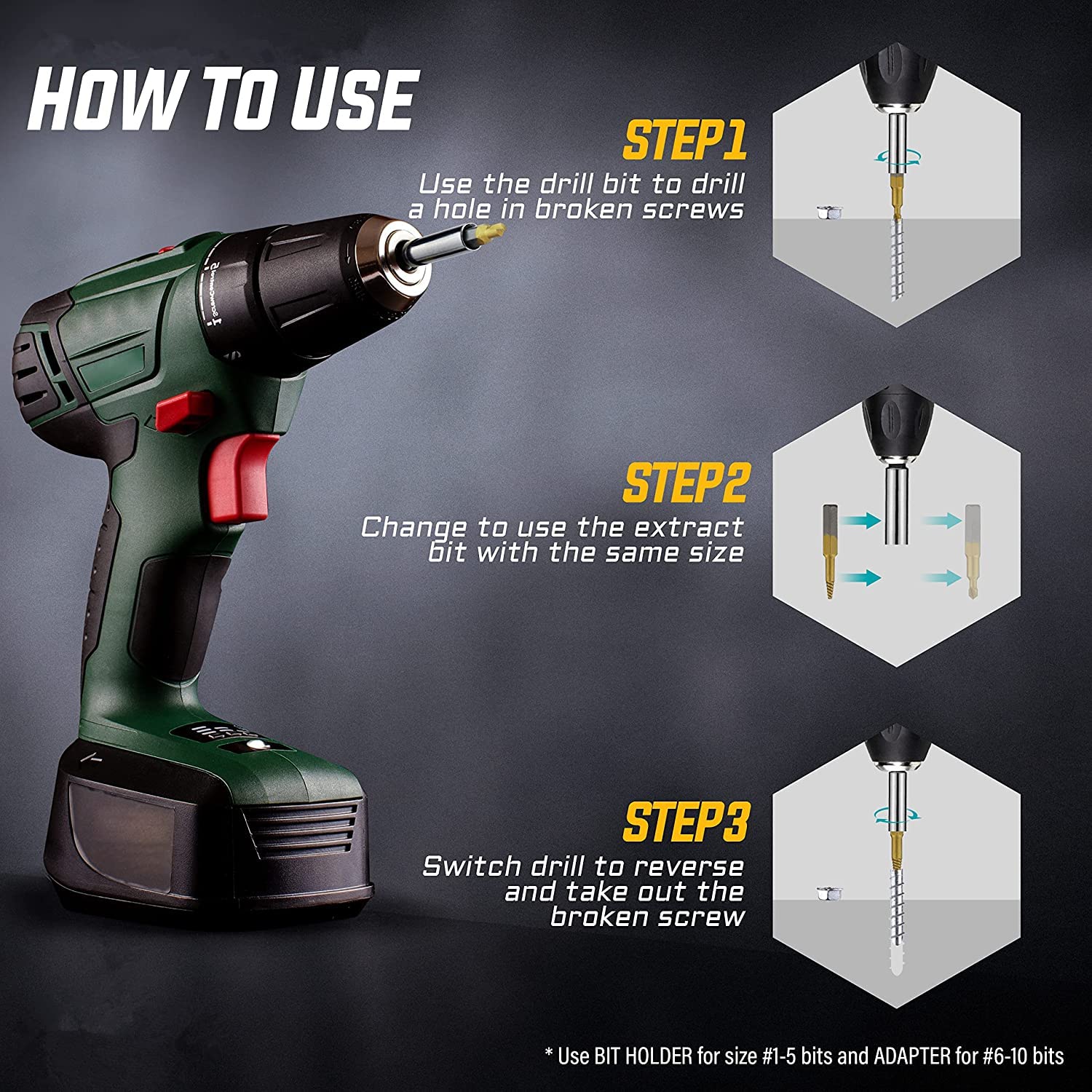 HOW TO USE

STEP1
Use the drill bit to drill a hole in broken screws

STEP2
Change to use the extract bit with the same size

STEP3
Switch drill to reverse and take out the broken screw

* Use BIT HOLDER for size #1-5 bits and ADAPTER for #6-10 bits