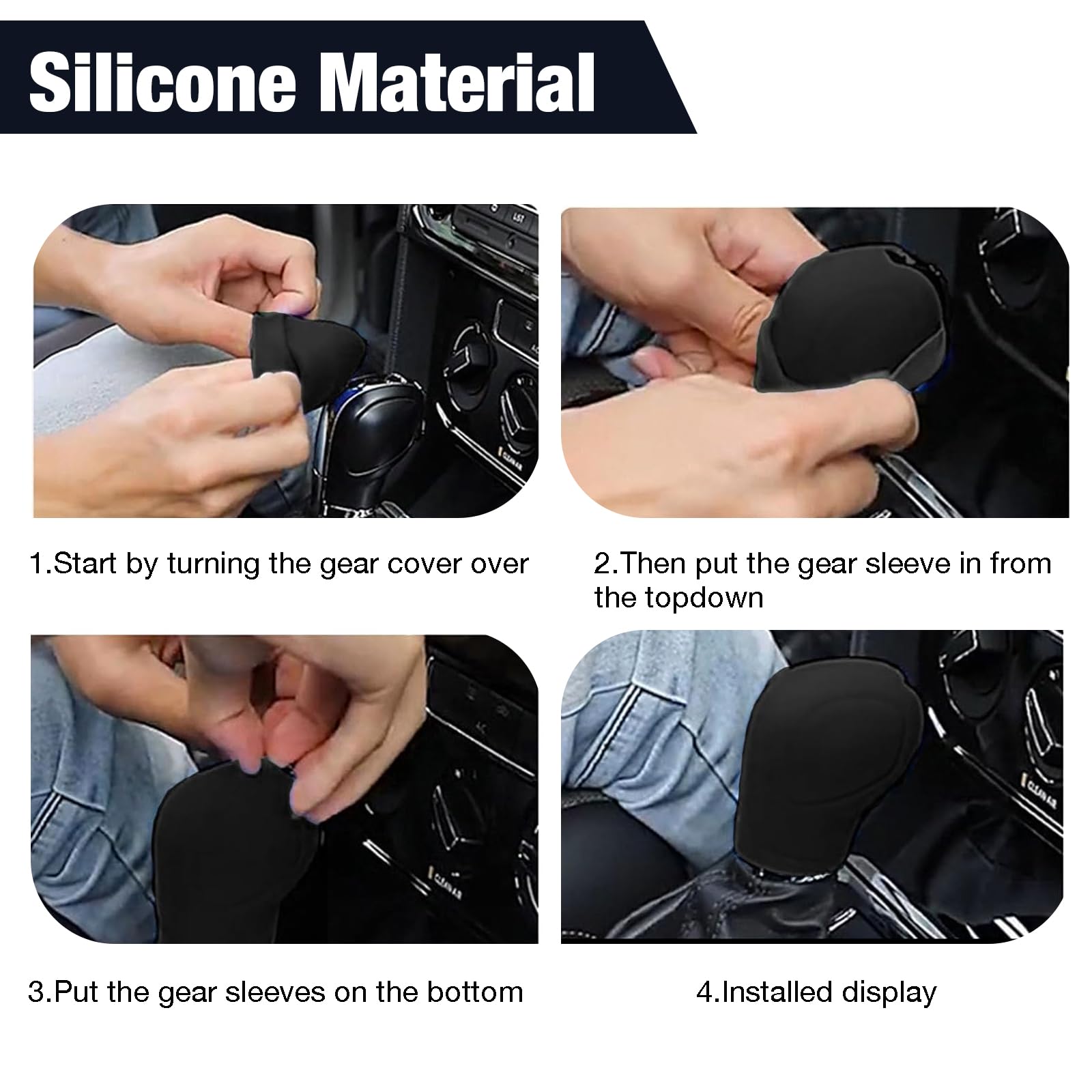 Silicone Material

1.Start by turning the gear cover over

2.Then put the gear sleeve in from the topdown

3.Put the gear sleeves on the bottom

4.Installed display