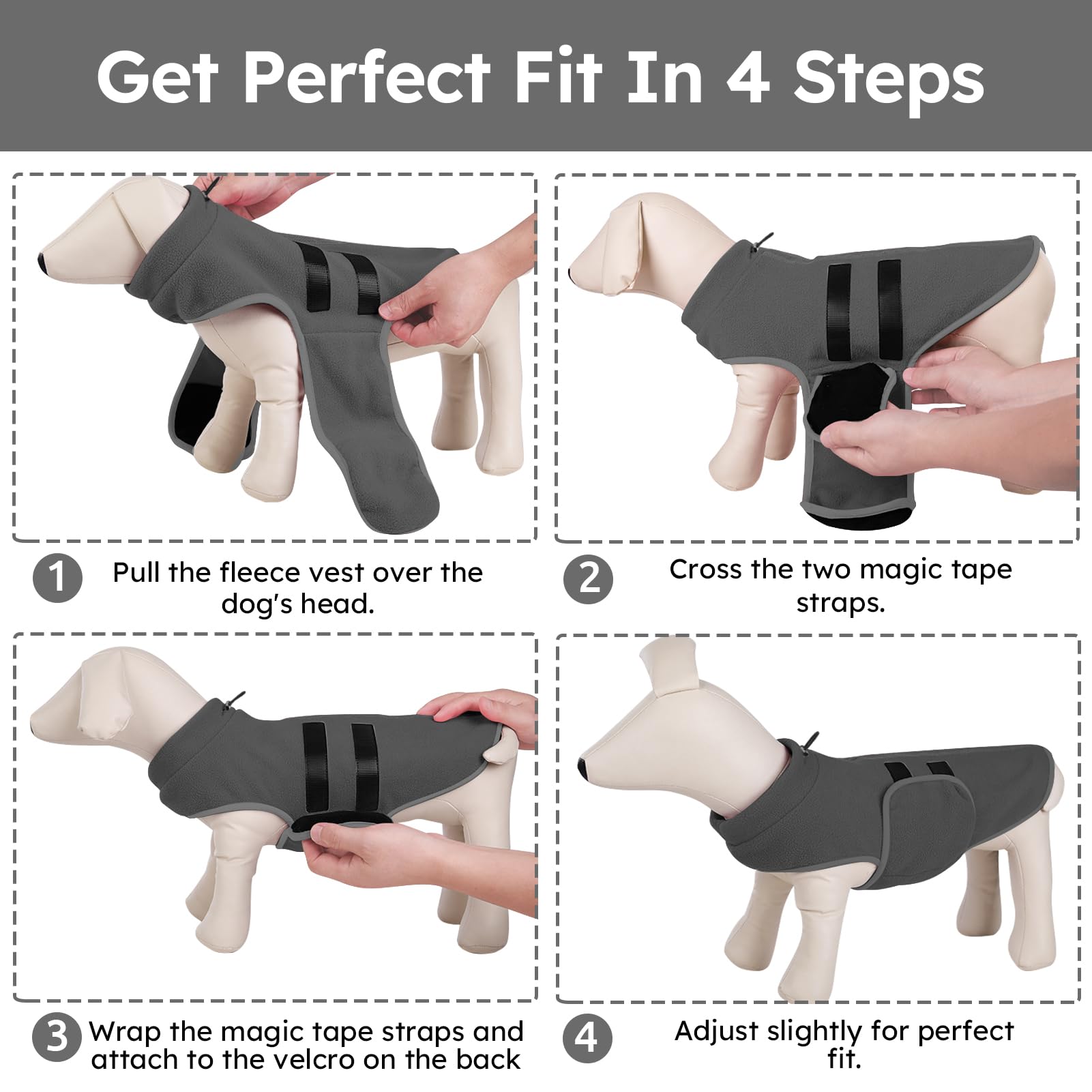 Get Perfect Fit In 4 Steps

1 Pull the fleece vest over the dog's head.

2 Cross the two magic tape straps.

3 Wrap the magic tape straps and attach to the velcro on the back

4 Adjust slightly for perfect fit.