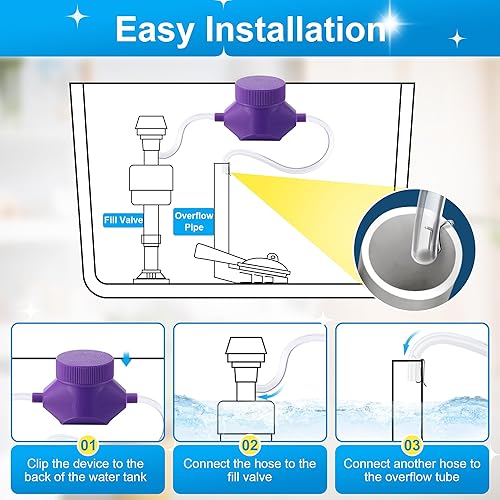 Easy Installation

Fill Valve

Overflow Pipe

01

Clip the device to the back of the water tank

02

Connect the hose to the fill valve

03

Connect another hose to the overflow tube