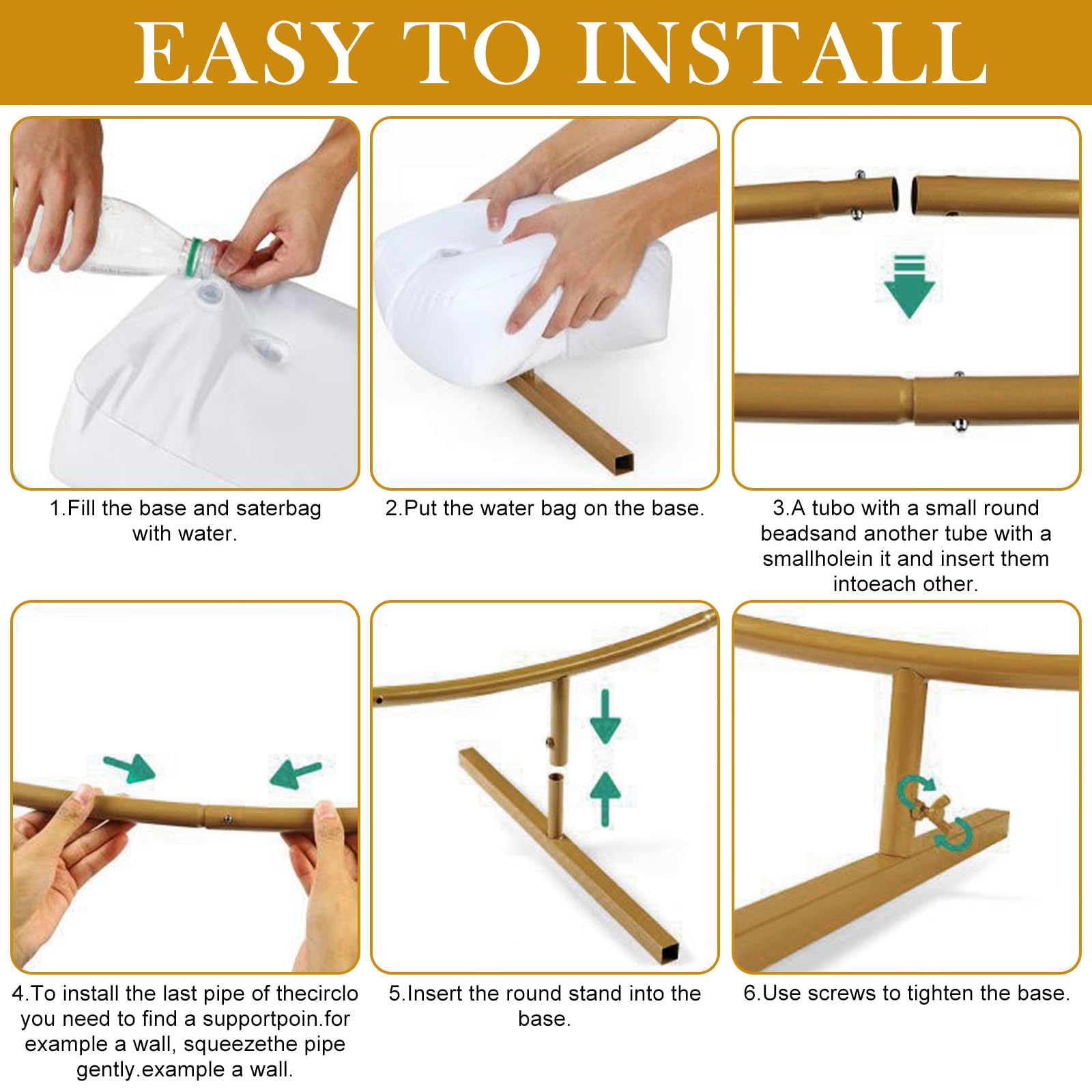 EASY TO INSTALL

1.Fill the base and saterbag with water.

2.Put the water bag on the base.

3.A tubo with a small round beadsand another tube with a smallholein it and insert them intoeach other.

4.To install the last pipe of thecirclo you need to find a supportpoin.for example a wall, squeezethe pipe gently.example a wall.

5.Insert the round stand into the base.

6.Use screws to tighten the base.