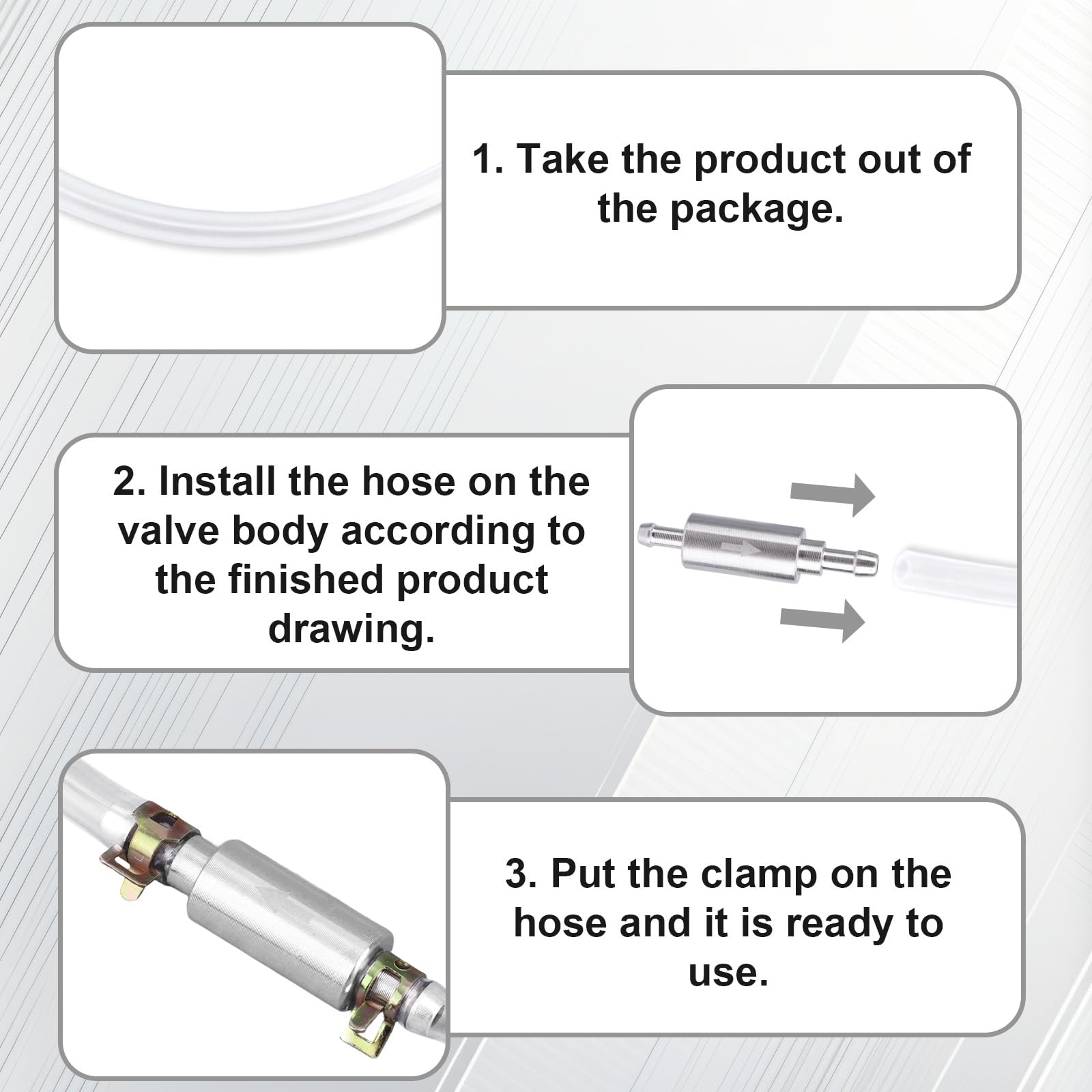 1. Take the product out of the package.

2. Install the hose on the valve body according to the finished product drawing.

3. Put the clamp on the hose and it is ready to use.