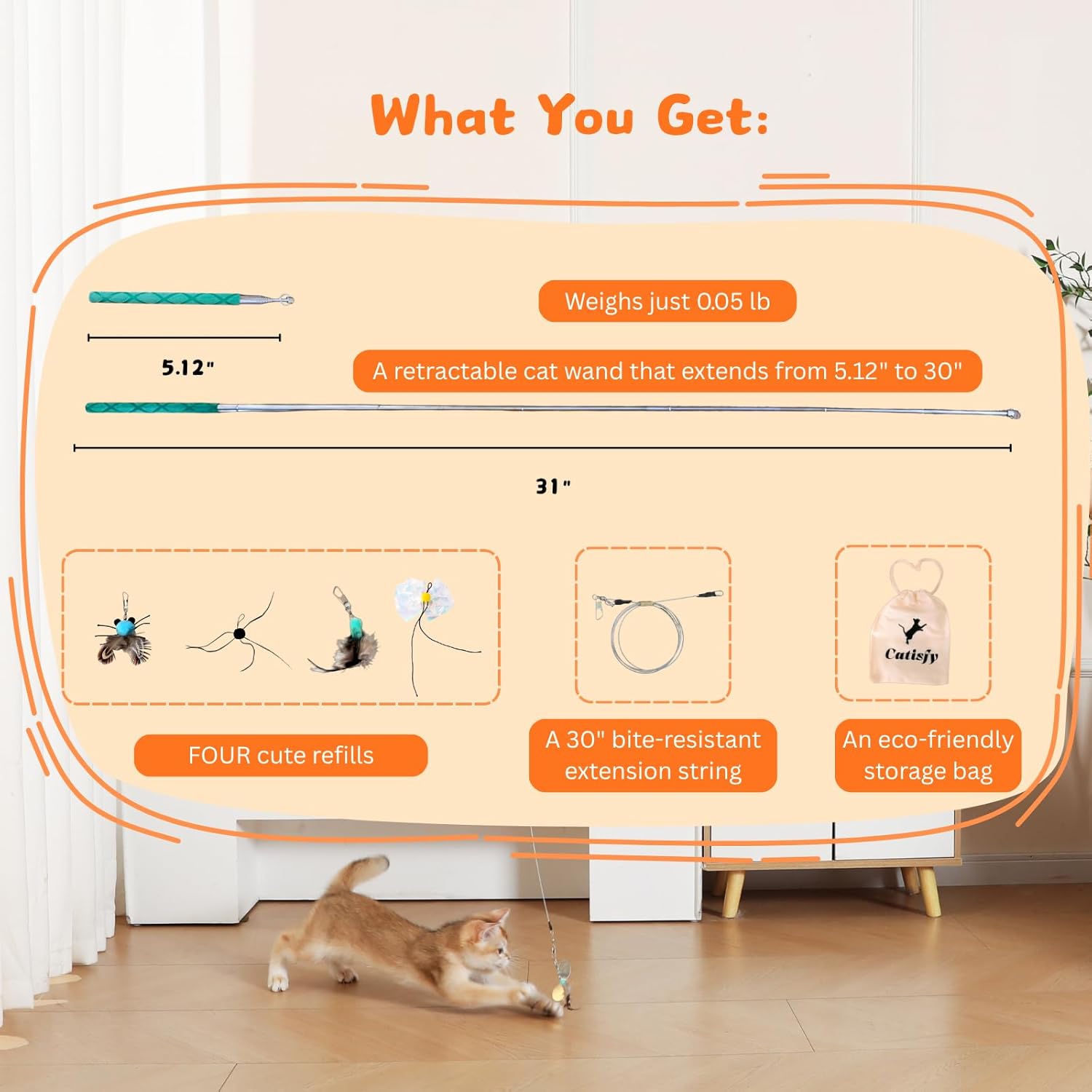 What You Get:

Weighs just 0.05 lb

5.12"

A retractable cat wand that extends from 5.12" to 30"

31"

Catisfy

FOUR cute refills

A 30" bite-resistant extension string

An eco-friendly storage bag