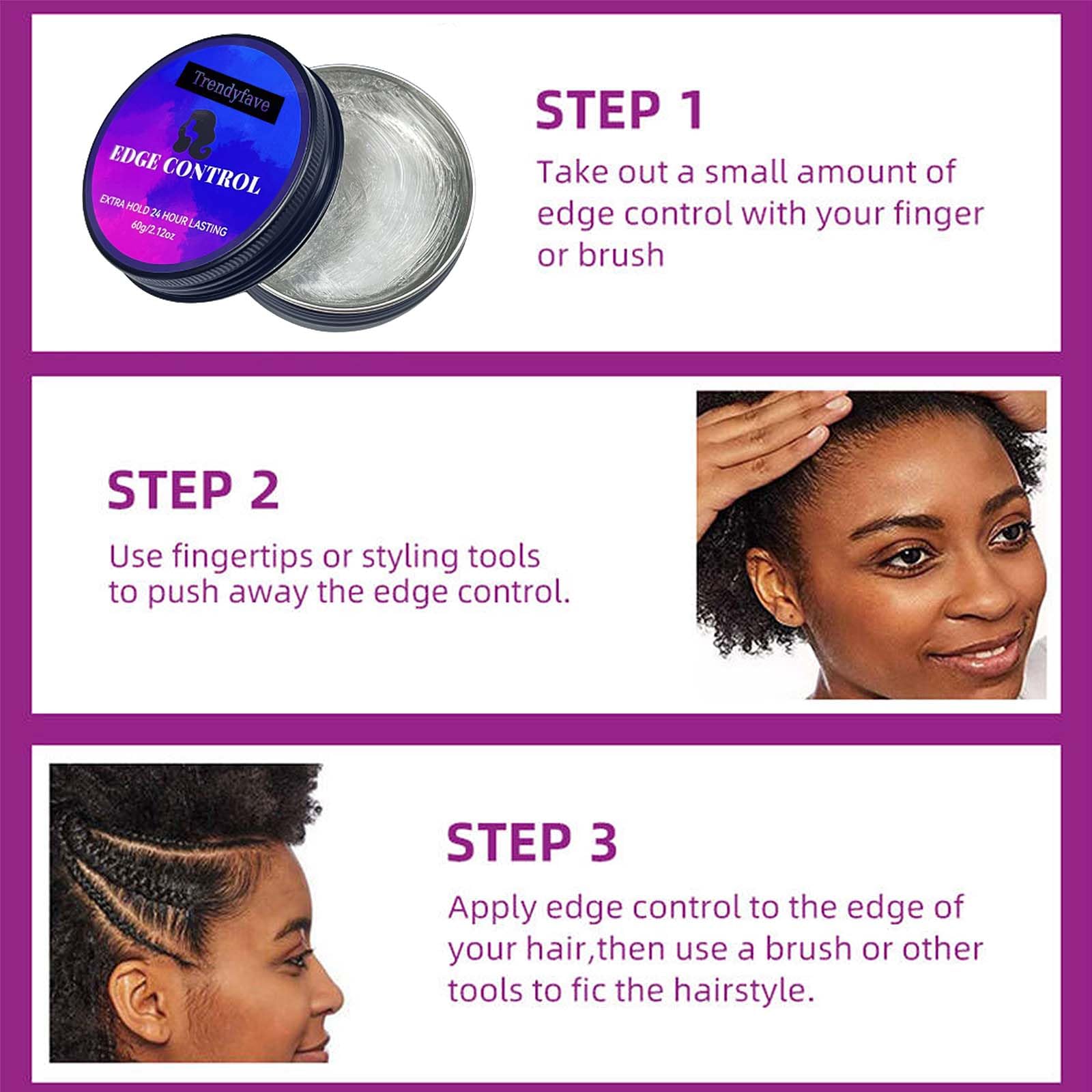 Trendyfave
EDGE CONTROL
EXTRA HOLD 24 HOUR LASTING
60g/2.12oz

STEP 1
Take out a small amount of edge control with your finger or brush

STEP 2
Use fingertips or styling tools to push away the edge control.

STEP 3
Apply edge control to the edge of your hair,then use a brush or other tools to fic the hairstyle.