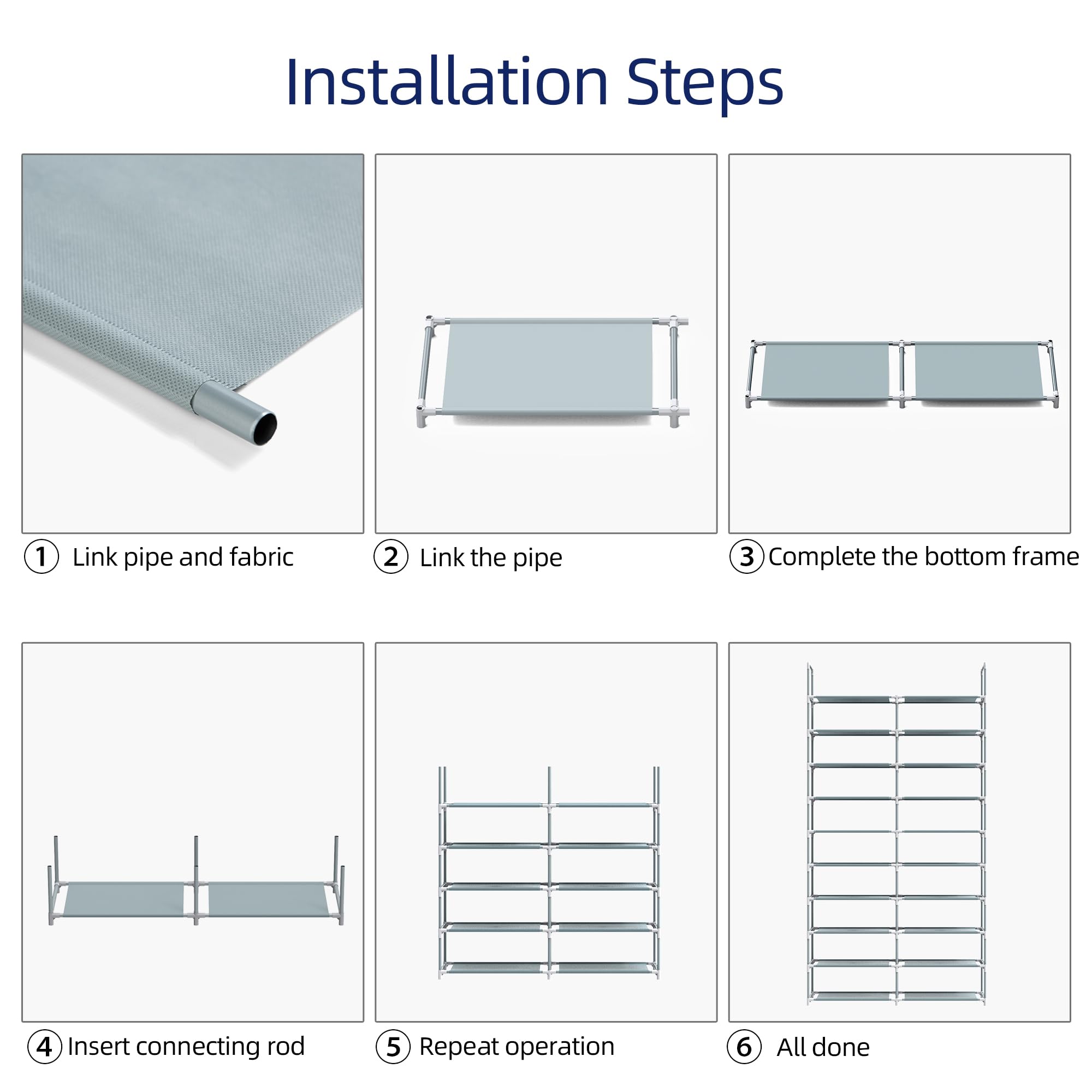 Installation Steps

① Link pipe and fabric

② Link the pipe

③ Complete the bottom frame

④ Insert connecting rod

⑤ Repeat operation

⑥ All done