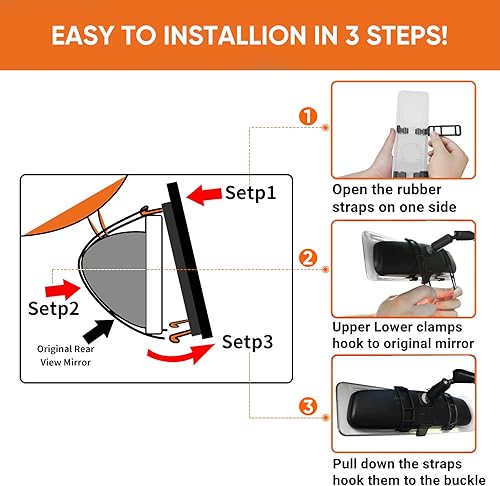 EASY TO INSTALLION IN 3 STEPS!

Setp1

Setp2

Original Rear View Mirror

Setp3

1

Open the rubber straps on one side

2

Upper Lower clamps hook to original mirror

3

Pull down the straps hook them to the buckle