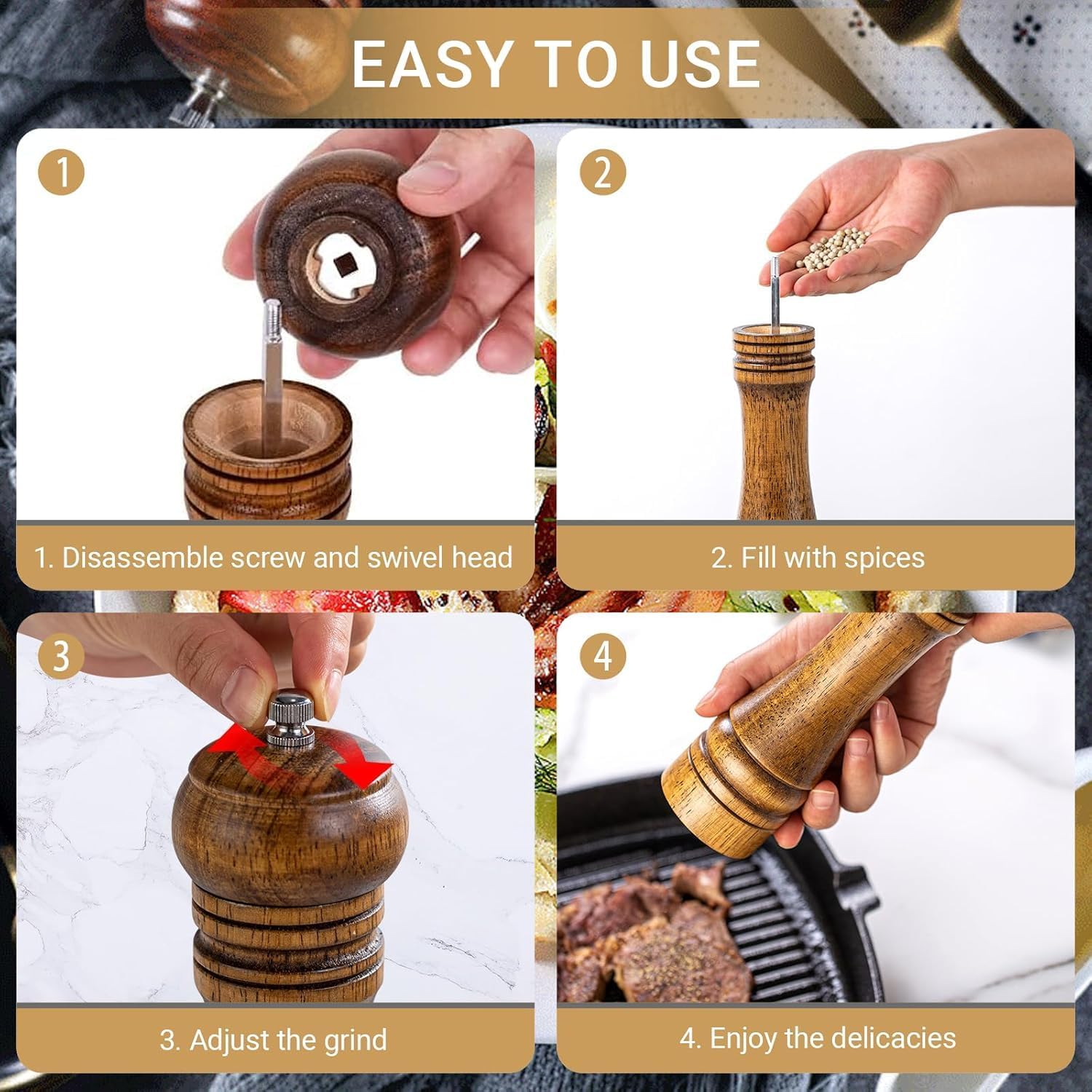 EASY TO USE

1

1. Disassemble screw and swivel head

2

2. Fill with spices

3

3. Adjust the grind

4

4. Enjoy the delicacies