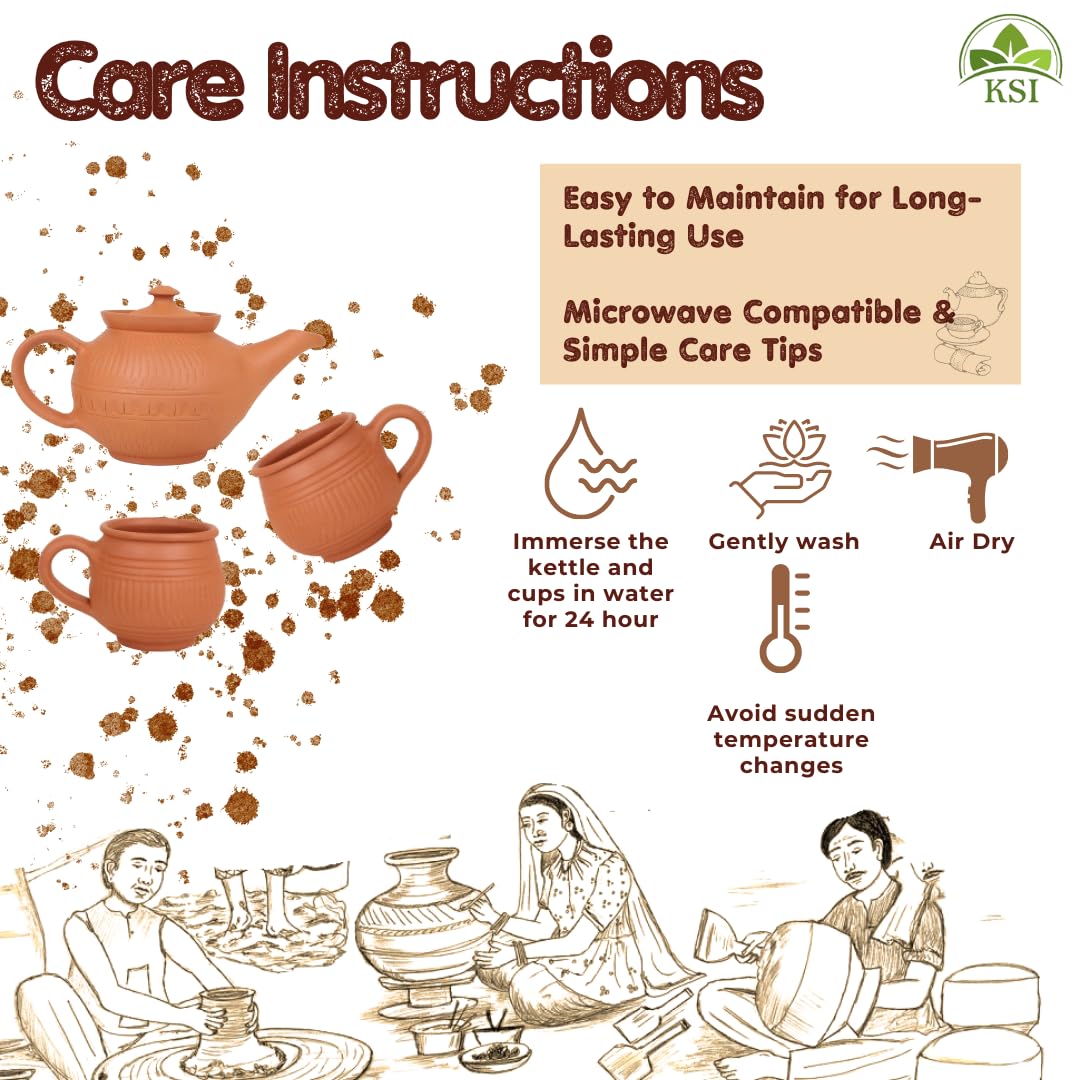 Care Instructions

KSI

Easy to Maintain for Long-Lasting Use

Microwave Compatible & Simple Care Tips

Immerse the kettle and cups in water for 24 hour

Gently wash

Air Dry

Avoid sudden temperature changes