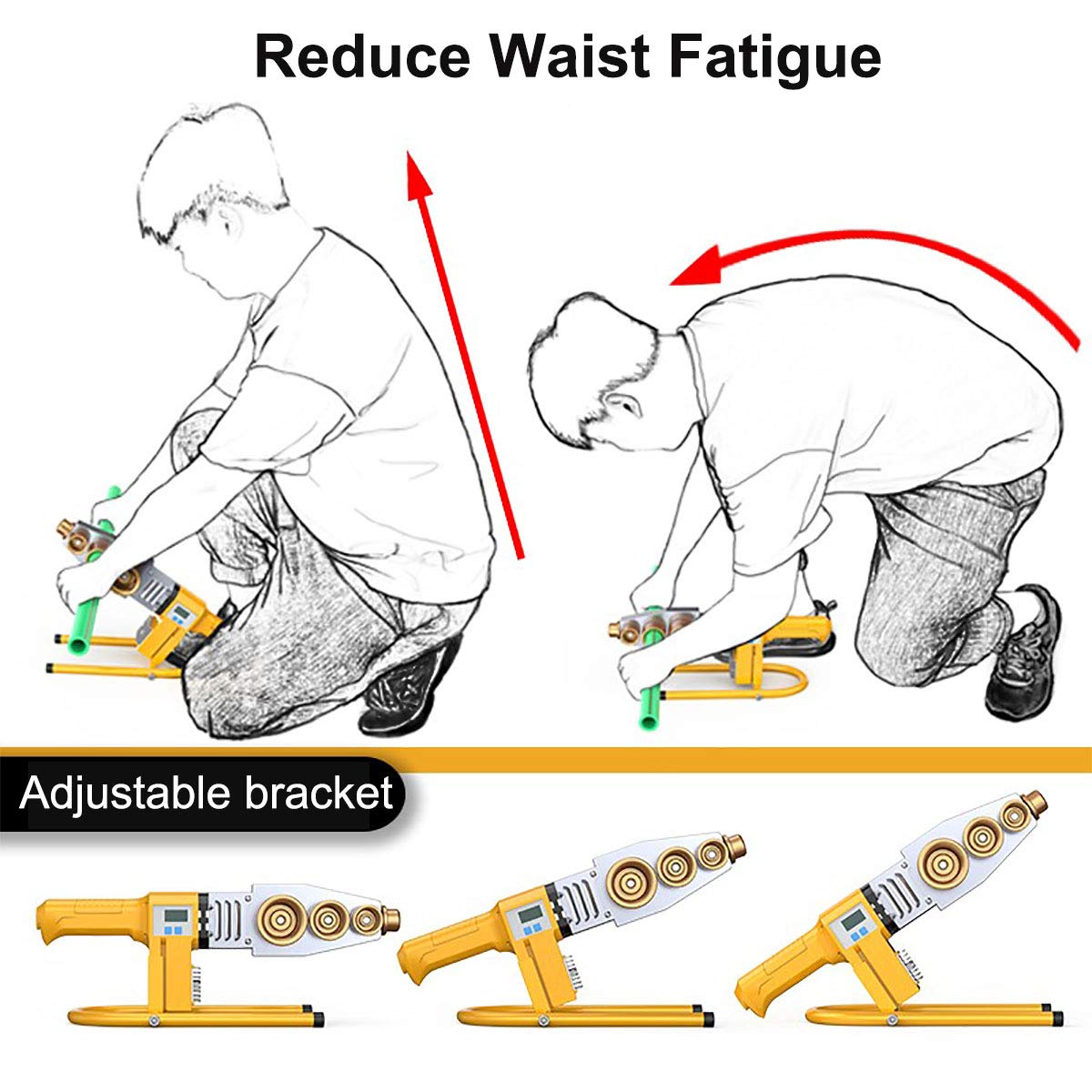 Reduce Waist Fatigue

Adjustable bracket