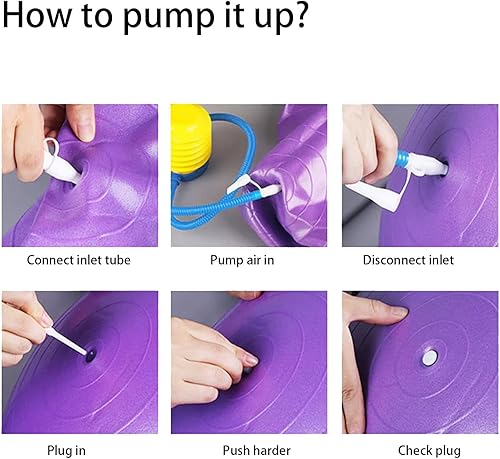 How to pump it up?

Connect inlet tube

Pump air in

Disconnect inlet

Plug in

Push harder

Check plug