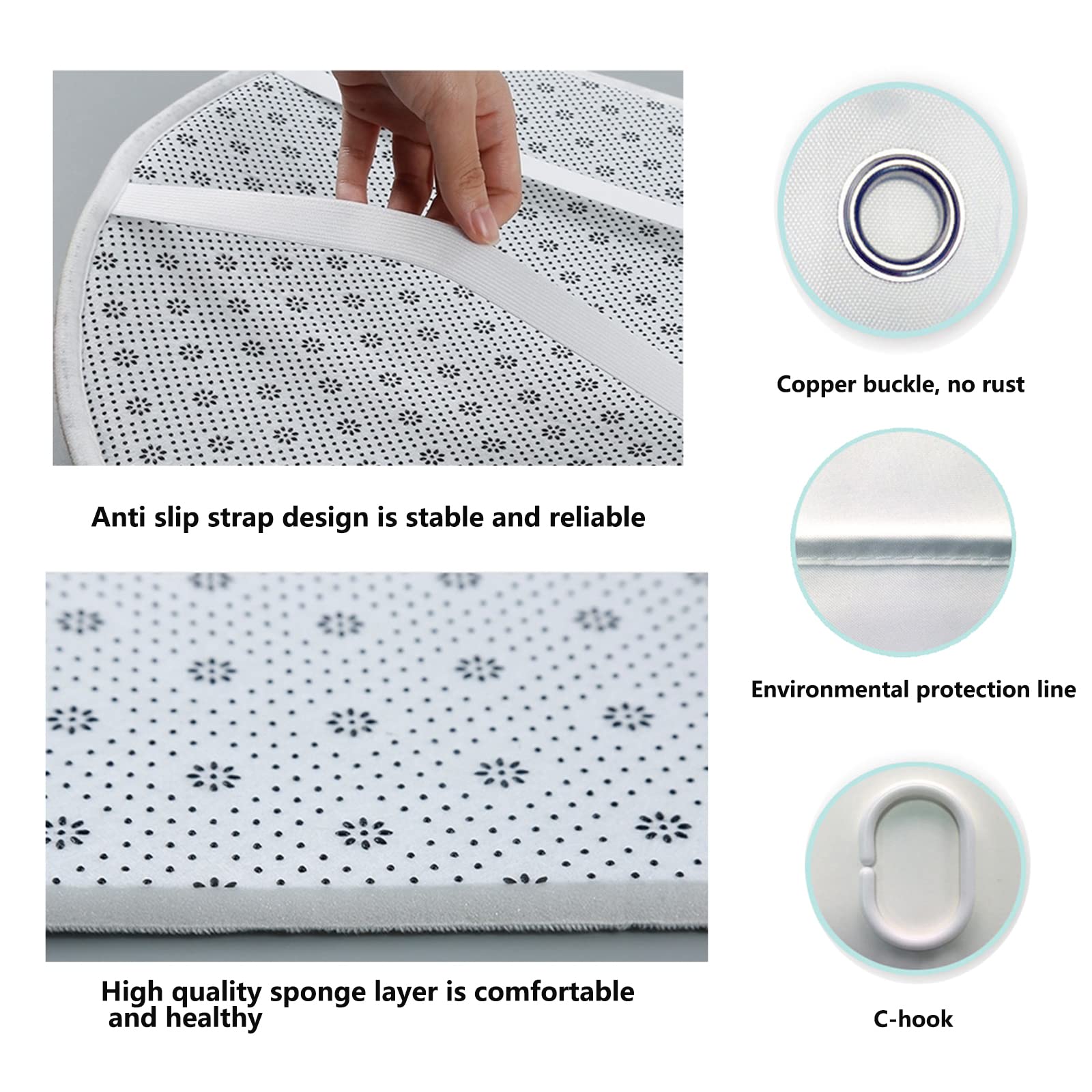 Anti slip strap design is stable and reliable

High quality sponge layer is comfortable and healthy

Copper buckle, no rust

Environmental protection line

C-hook