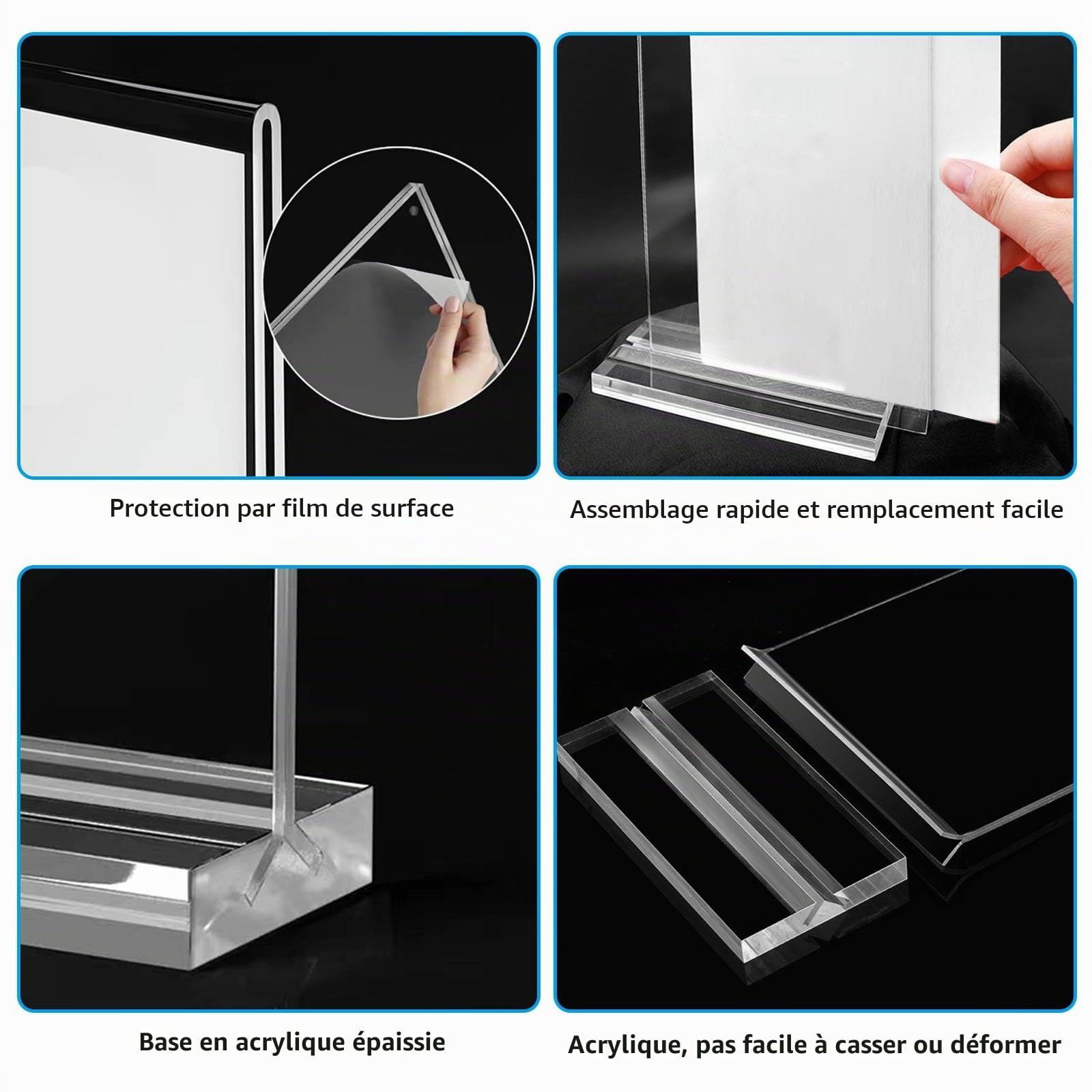 Protection par film de surface

Assemblage rapide et remplacement facile

Base en acrylique épaissie

Acrylique, pas facile à casser ou déformer