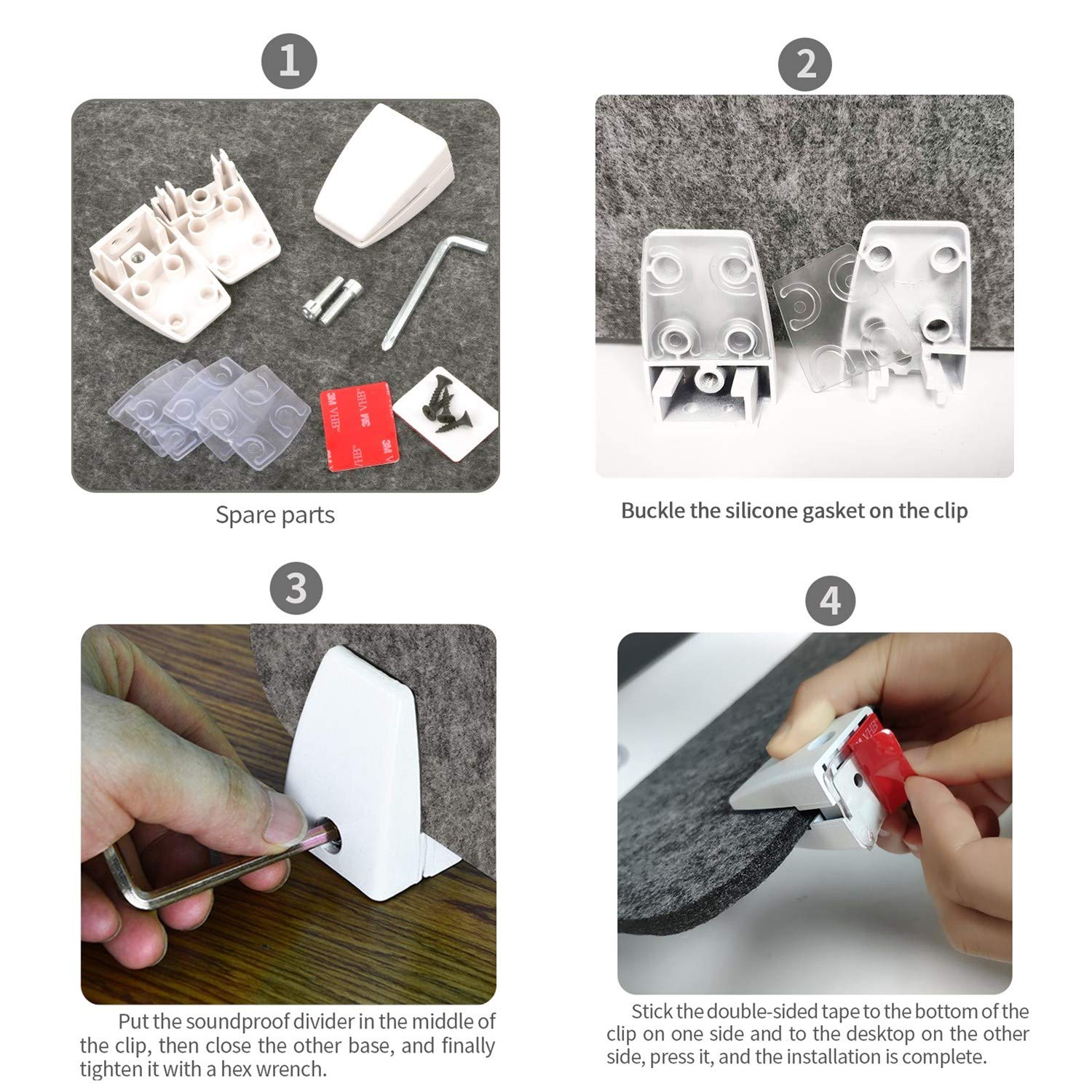 1

3M VHB

3M VHB

Spare parts

2

Buckle the silicone gasket on the clip

3

Put the soundproof divider in the middle of the clip, then close the other base, and finally tighten it with a hex wrench.

4

VHB

Stick the double-sided tape to the bottom of the clip on one side and to the desktop on the other side, press it, and the installation is complete.