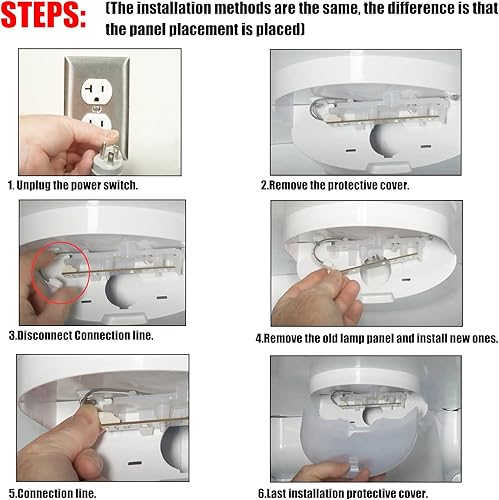 STEPS: (The installation methods are the same, the difference is that the panel placement is placed)

1. Unplug the power switch.

2.Remove the protective cover.

3.Disconnect Connection line.

4.Remove the old lamp panel and install new ones.

5.Connection line.

6.Last installation protective cover.