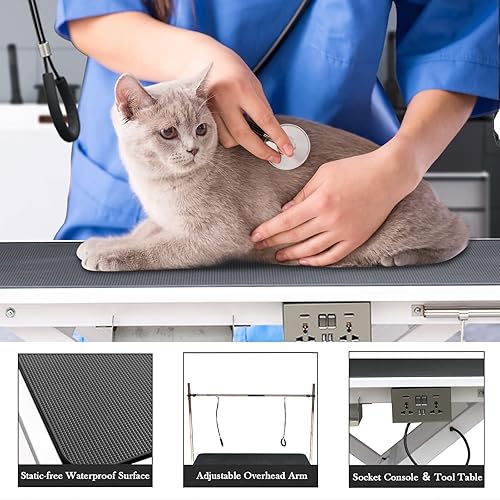 Static-free Waterproof Surface

Adjustable Overhead Arm

Socket Console & Tool Table