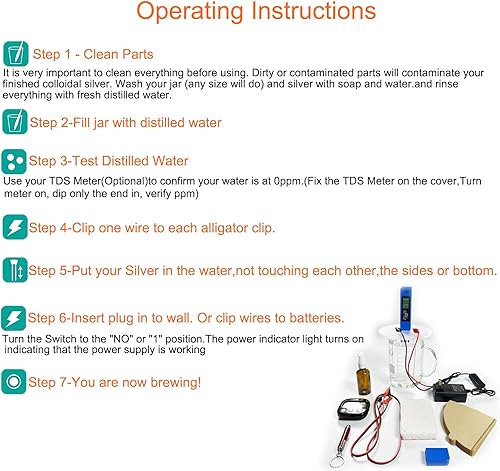 Operating Instructions

Step 1 - Clean Parts

It is very important to clean everything before using. Dirty or contaminated parts will contaminate your finished colloidal silver. Wash your jar (any size will do) and silver with soap and water.and rinse everything with fresh distilled water.

Step 2-Fill jar with distilled water

Step 3-Test Distilled Water

Use your TDS Meter(Optional)to confirm your water is at 0ppm.(Fix the TDS Meter on the cover,Turn meter on, dip only the end in, verify ppm)

Step 4-Clip one wire to each alligator clip.

Step 5-Put your Silver in the water,not touching each other,the sides or bottom.

Step 6-Insert plug in to wall. Or clip wires to batteries.

Turn the Switch to the "NO" or "1" position.The power indicator light turns on indicating that the power supply is working

Step 7-You are now brewing!