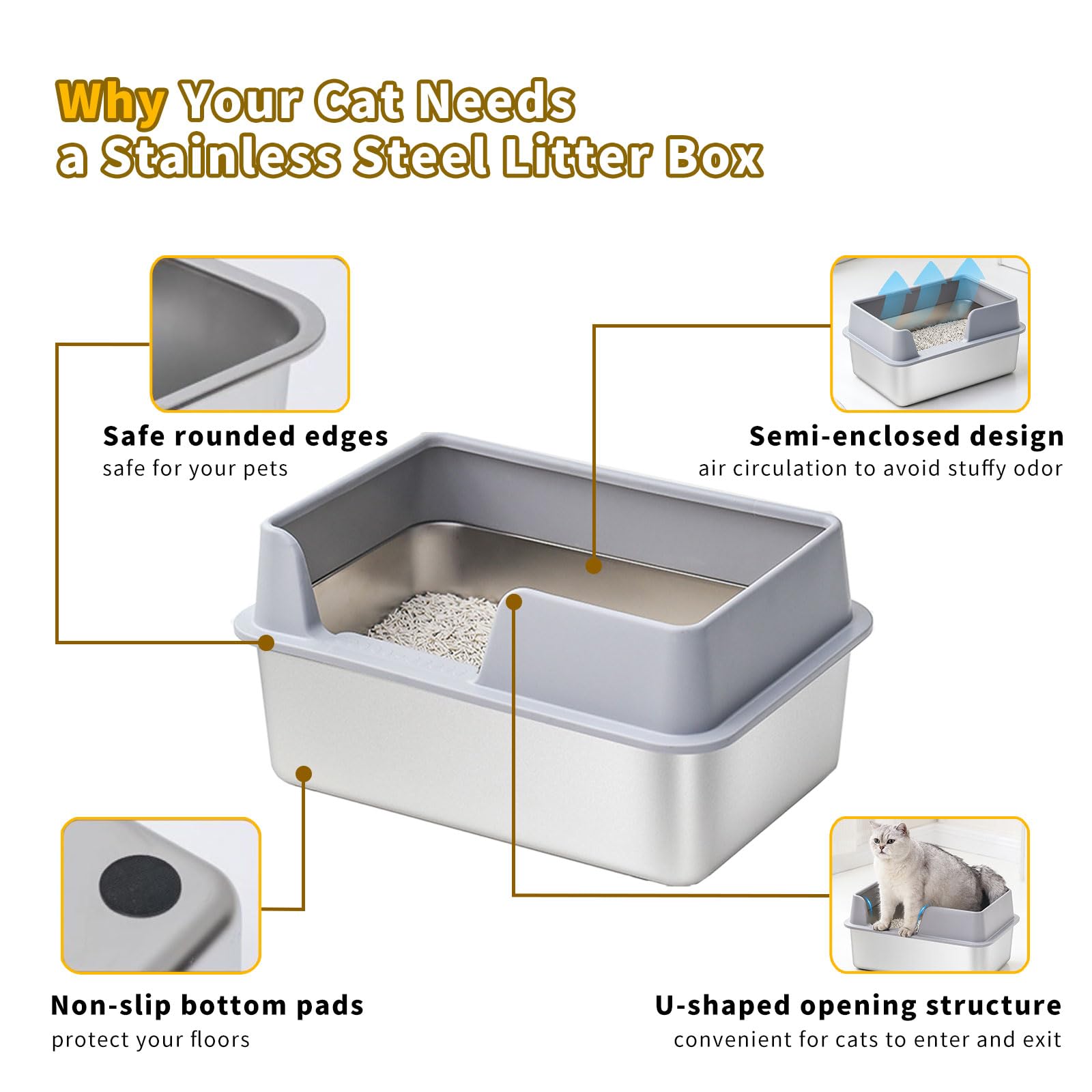 Why Your Cat Needs a Stainless Steel Litter Box

Safe rounded edges
safe for your pets

Semi-enclosed design
air circulation to avoid stuffy odor

Non-slip bottom pads
protect your floors

U-shaped opening structure
convenient for cats to enter and exit