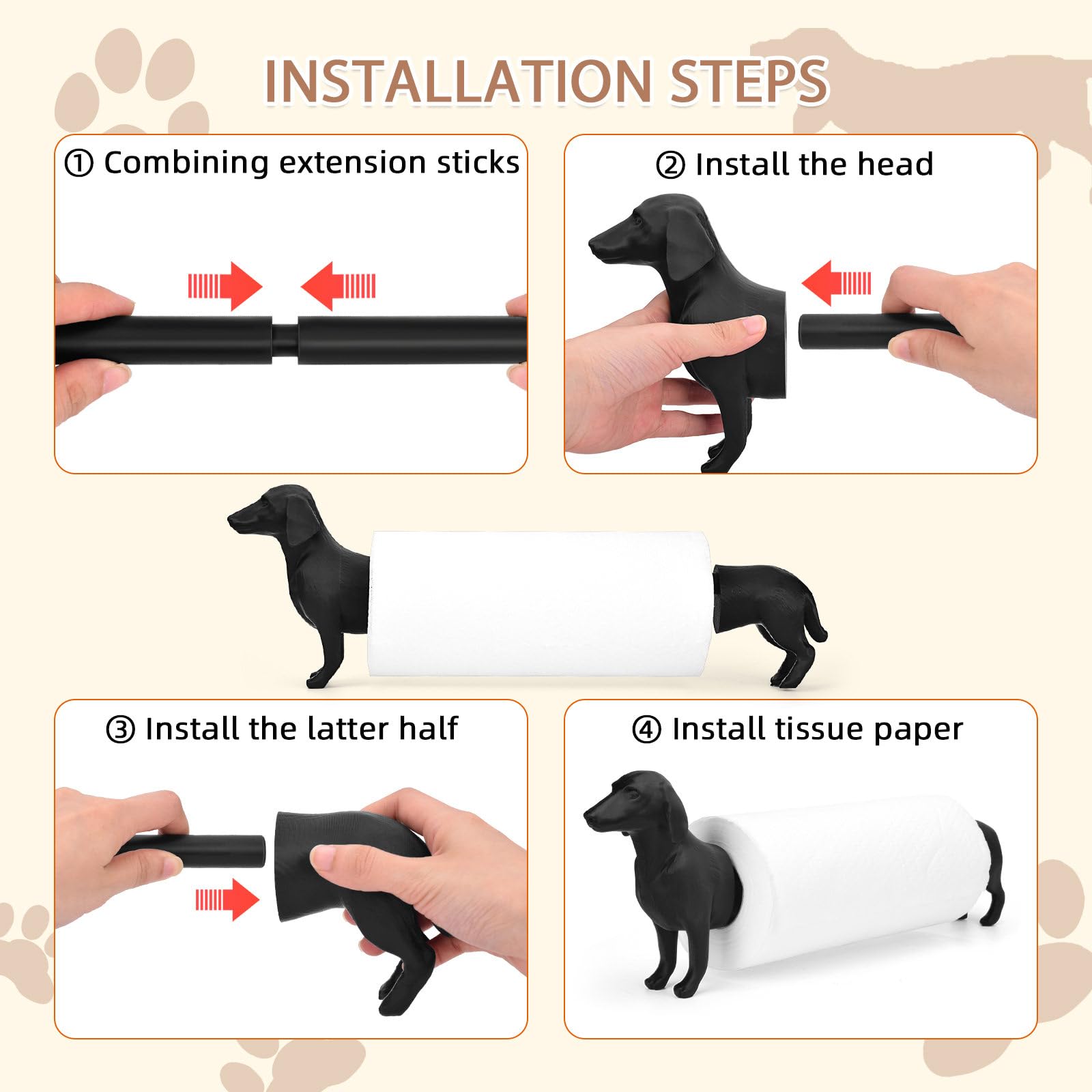 INSTALLATION STEPS

① Combining extension sticks

② Install the head

③ Install the latter half

④ Install tissue paper