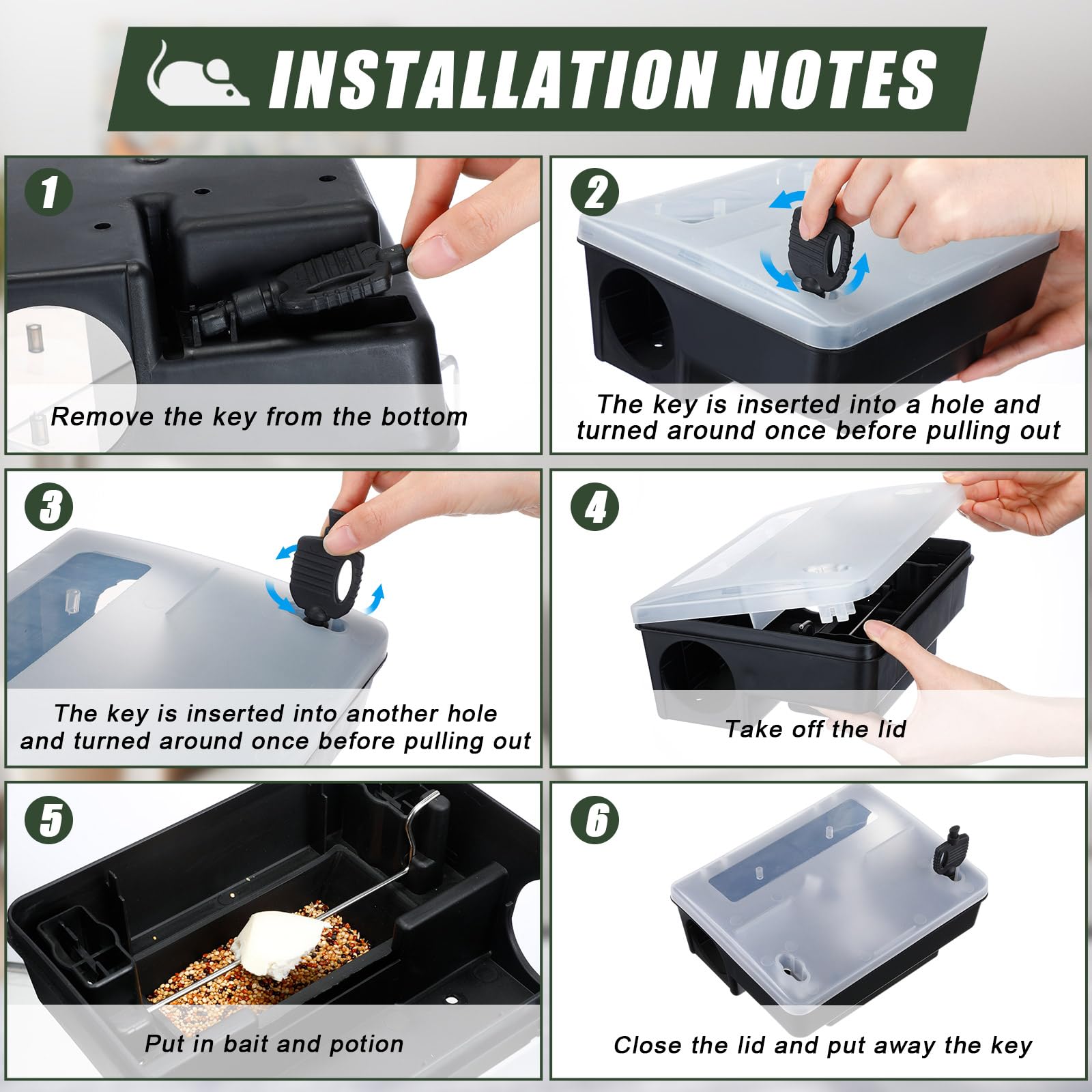 INSTALLATION NOTES

1
Remove the key from the bottom

2
The key is inserted into a hole and turned around once before pulling out

3
The key is inserted into another hole and turned around once before pulling out

4
Take off the lid

5
Put in bait and potion

6
Close the lid and put away the key