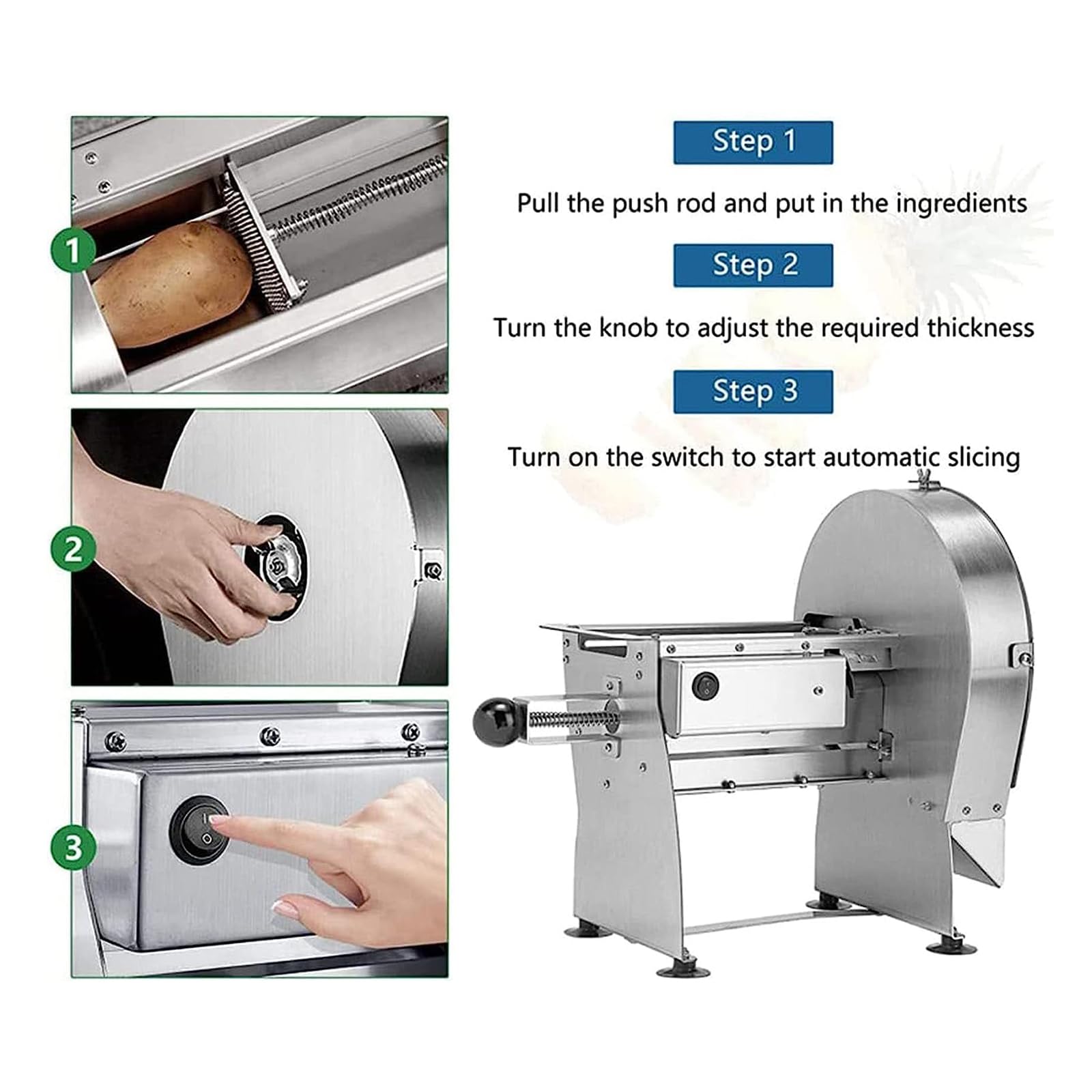 1

2

3

Step 1

Pull the push rod and put in the ingredients

Step 2

Turn the knob to adjust the required thickness

Step 3

Turn on the switch to start automatic slicing