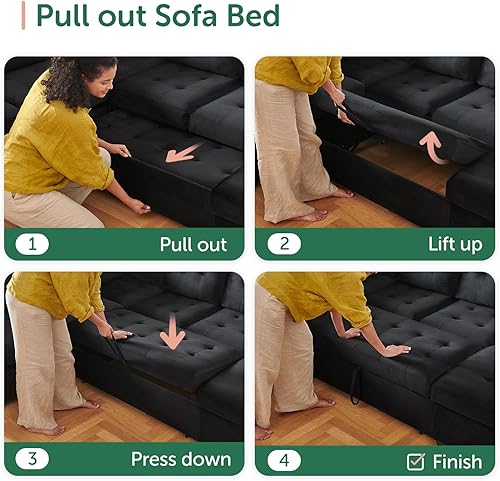 Pull out Sofa Bed

1 Pull out

2 Lift up

3 Press down

4 Finish