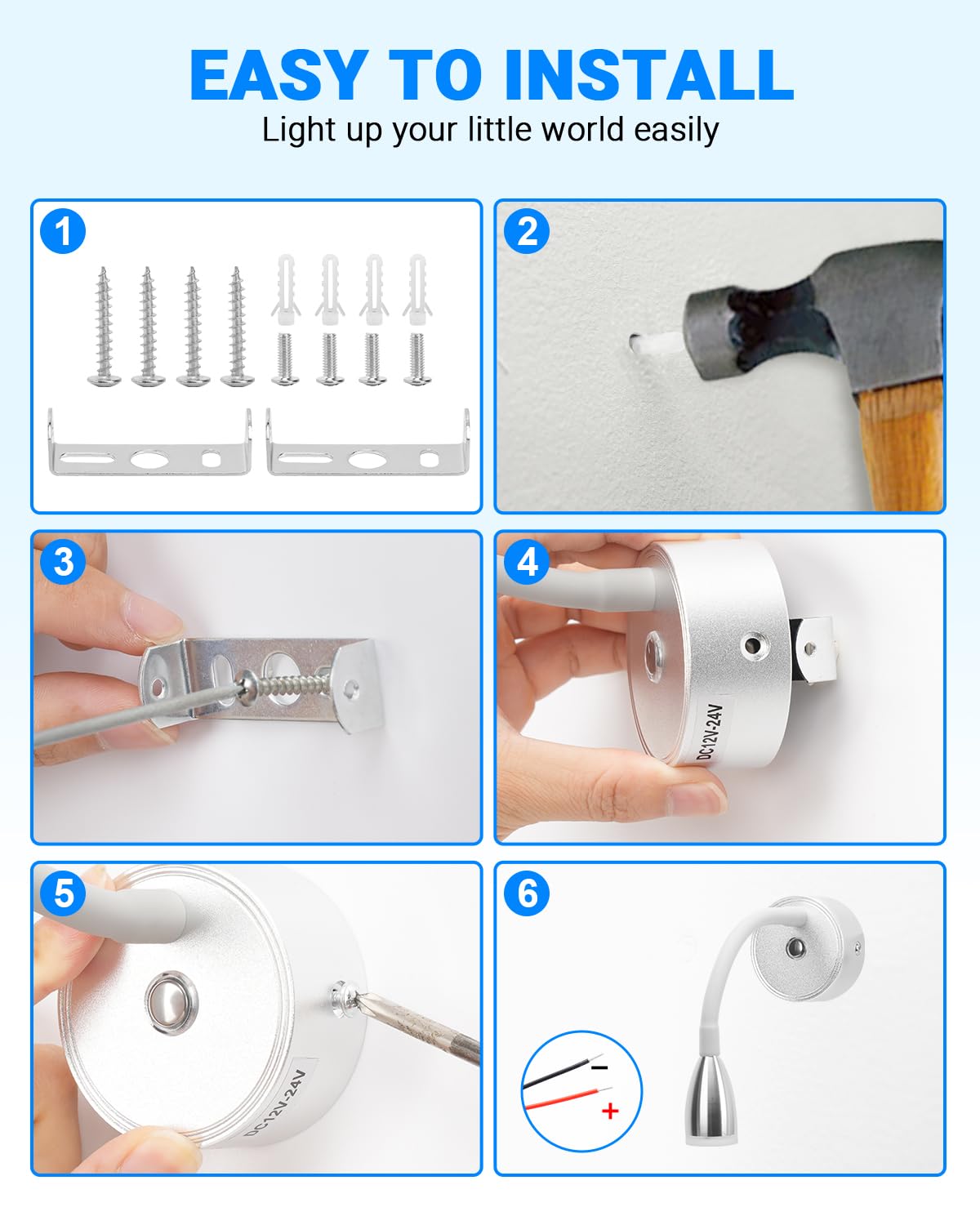 EASY TO INSTALL
Light up your little world easily

1

2

3

4

DC12V-24V

5

DC12V-24V

6

−
+