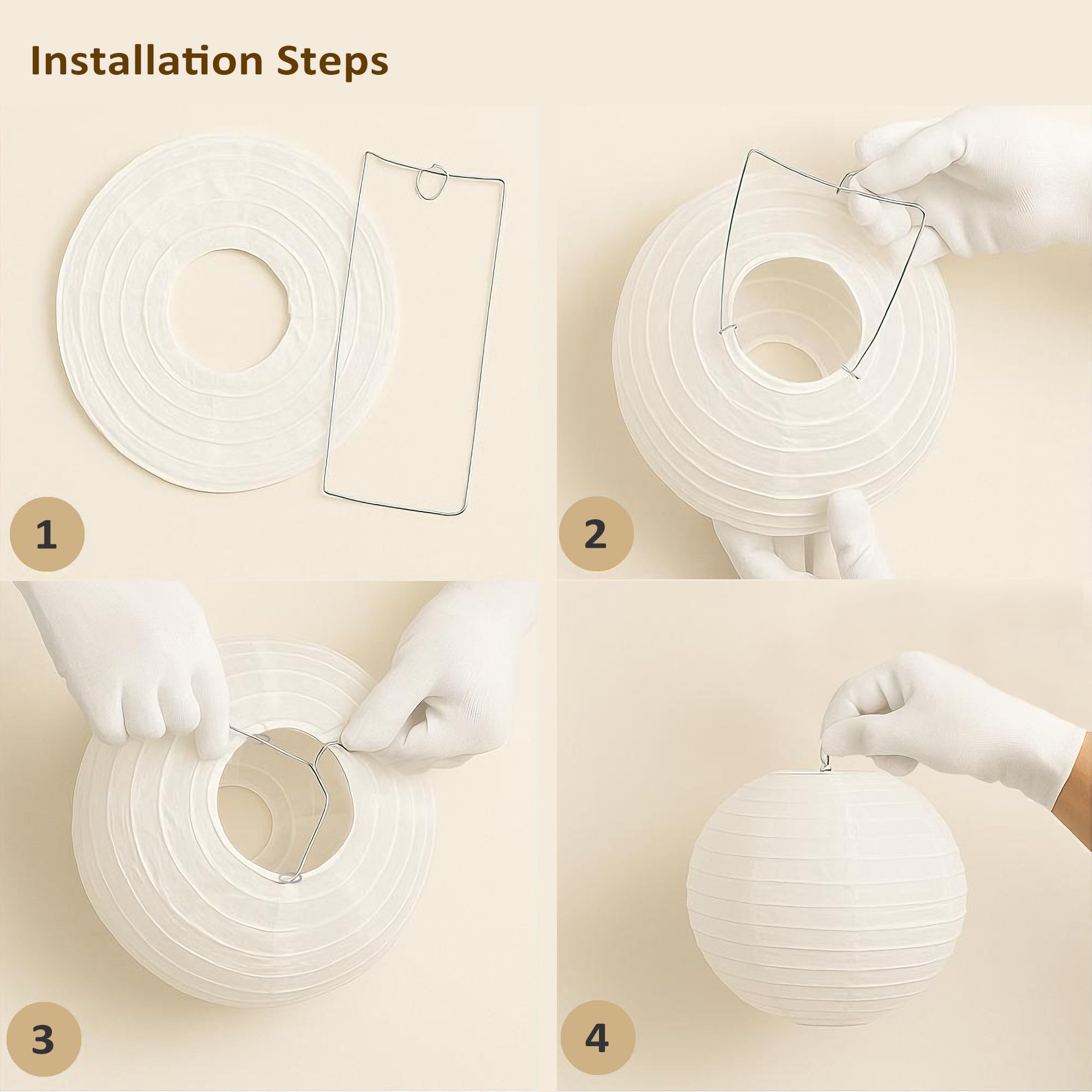 Installation Steps

1

2

3

4