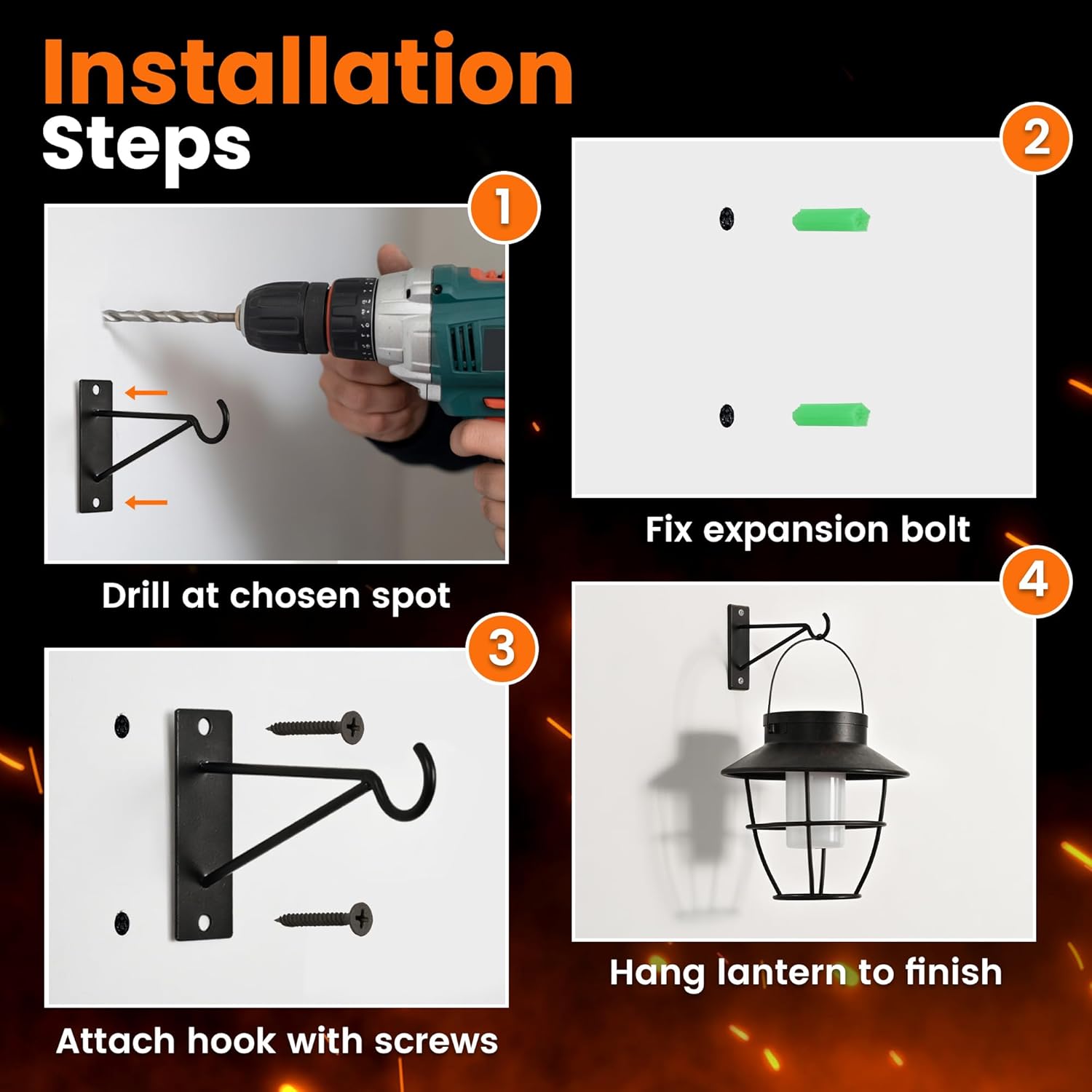 Installation Steps

1

Drill at chosen spot

2

Fix expansion bolt

3

Attach hook with screws

4

Hang lantern to finish