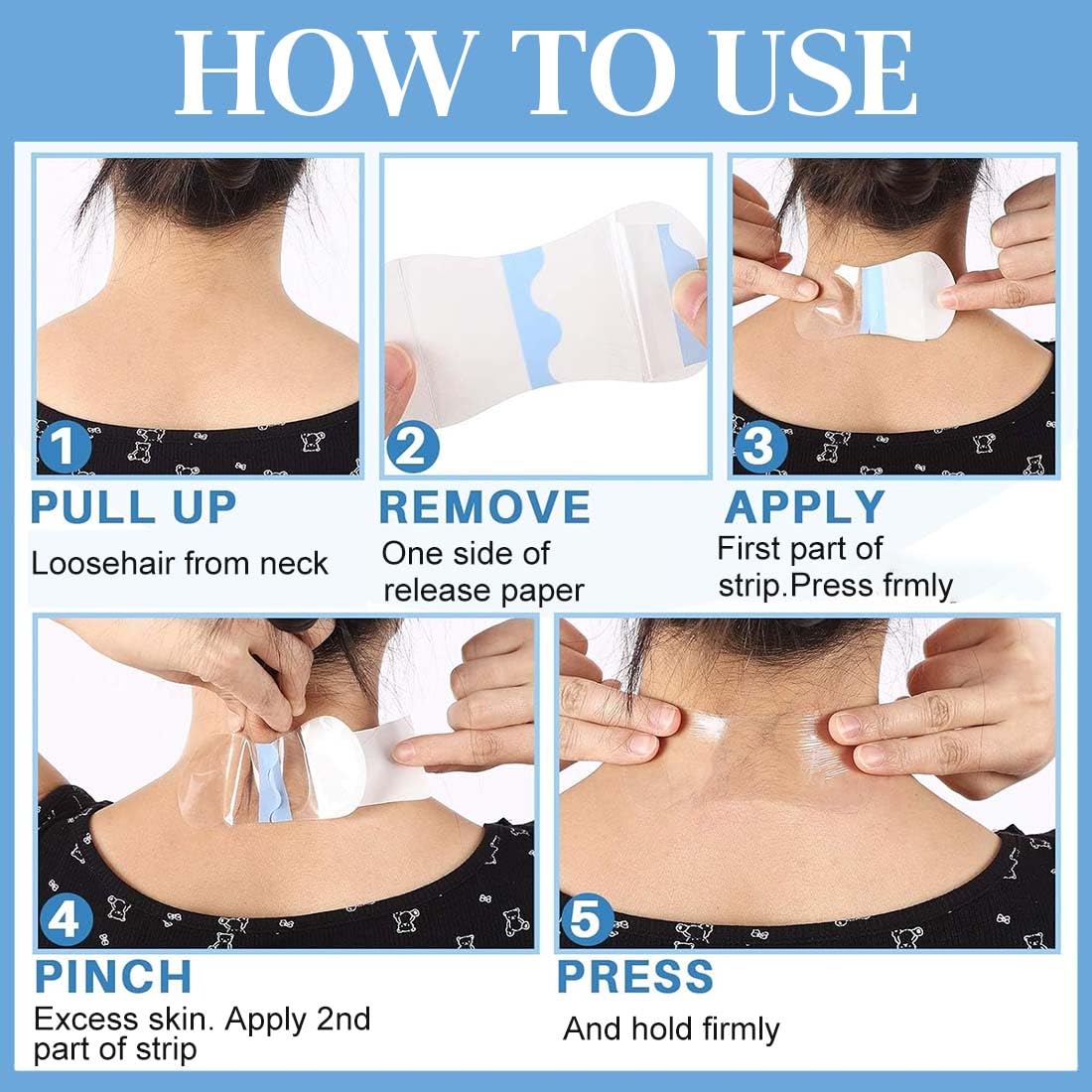 HOW TO USE

1

PULL UP

Loosehair from neck

2

REMOVE

One side of release paper

3

APPLY

First part of strip.Press frmly

4

PINCH

Excess skin. Apply 2nd part of strip

5

PRESS

And hold firmly