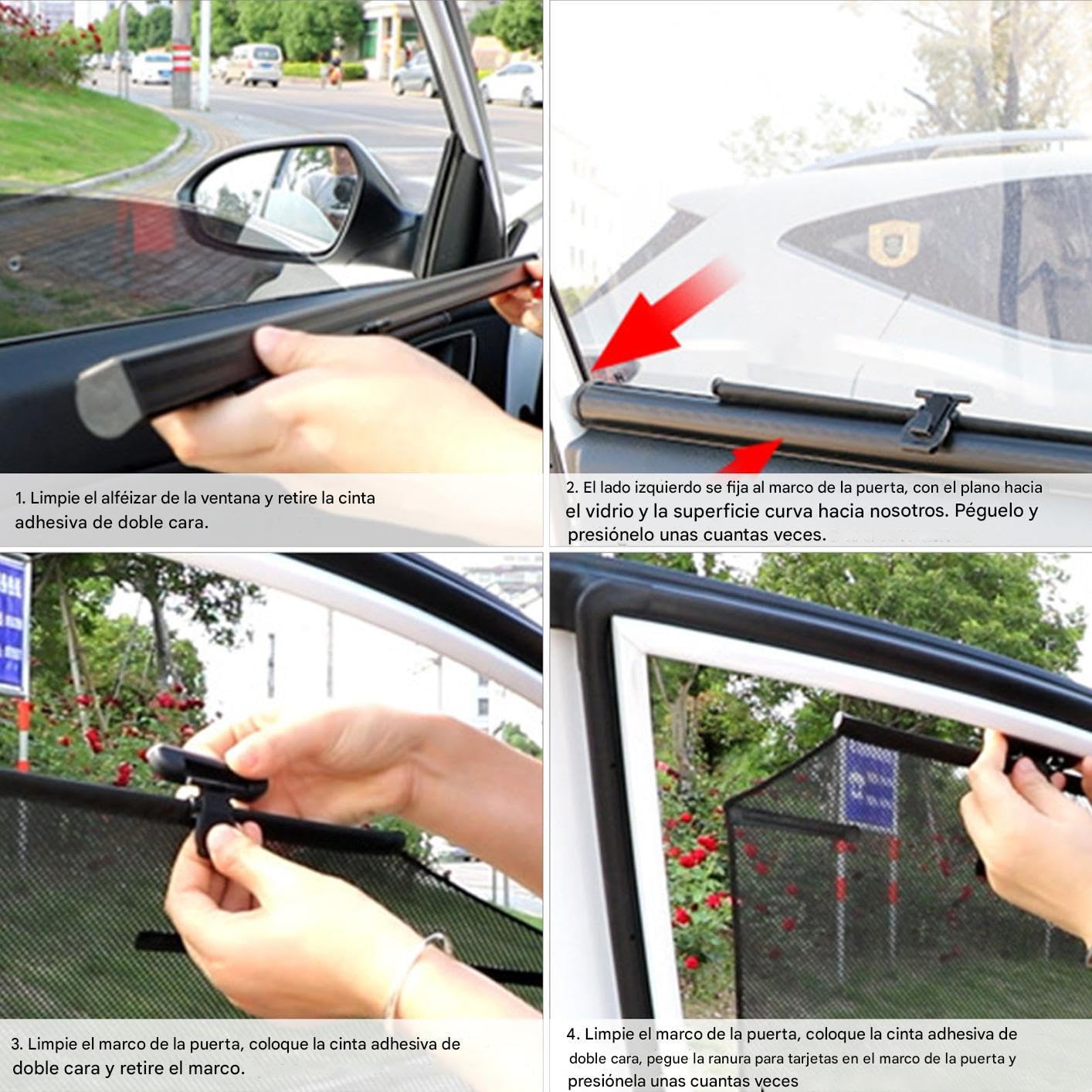 1. Limpie el alféizar de la ventana y retire la cinta adhesiva de doble cara.

2. El lado izquierdo se fija al marco de la puerta, con el plano hacia el vidrio y la superficie curva hacia nosotros. Péguelo y presiónelo unas cuantas veces.

3. Limpie el marco de la puerta, coloque la cinta adhesiva de doble cara y retire el marco.

4. Limpie el marco de la puerta, coloque la cinta adhesiva de doble cara, pegue la ranura para tarjetas en el marco de la puerta y presiónela unas cuantas veces