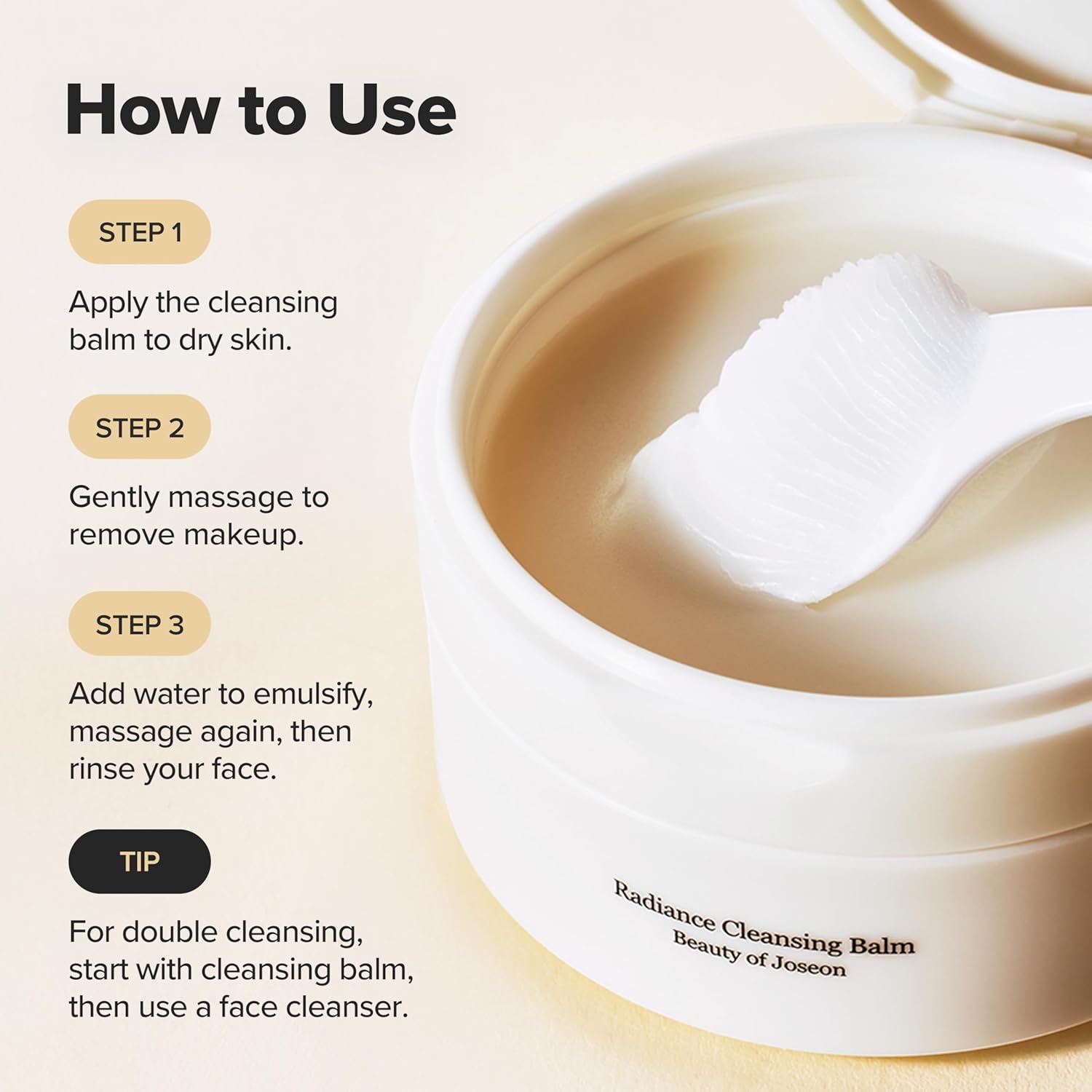 How to Use

STEP 1

Apply the cleansing balm to dry skin.

STEP 2

Gently massage to remove makeup.

STEP 3

Add water to emulsify, massage again, then rinse your face.

TIP

For double cleansing, start with cleansing balm, then use a face cleanser.

Radiance Cleansing Balm
Beauty of Joseon