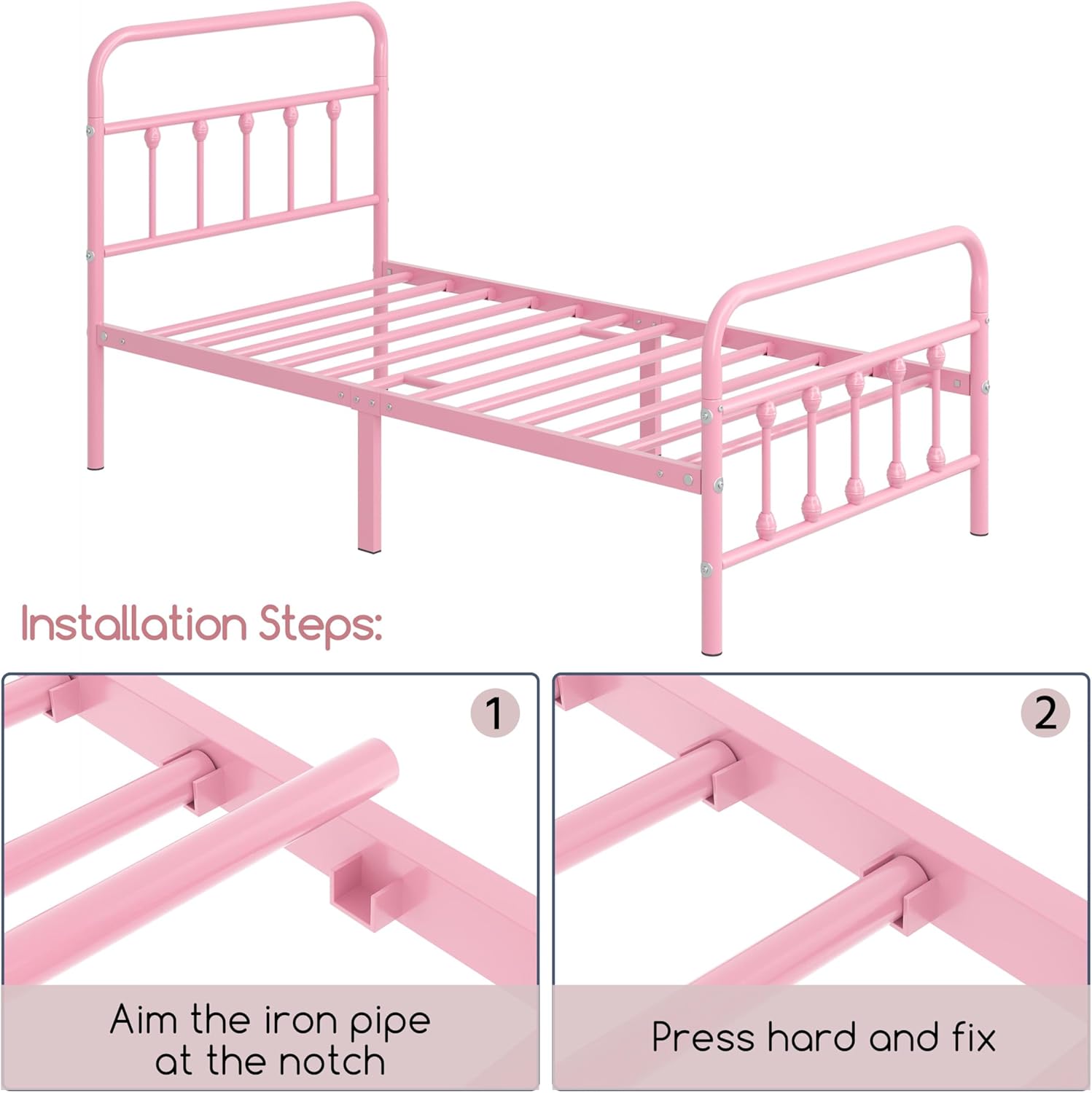 Installation Steps:

1

Aim the iron pipe at the notch

2

Press hard and fix