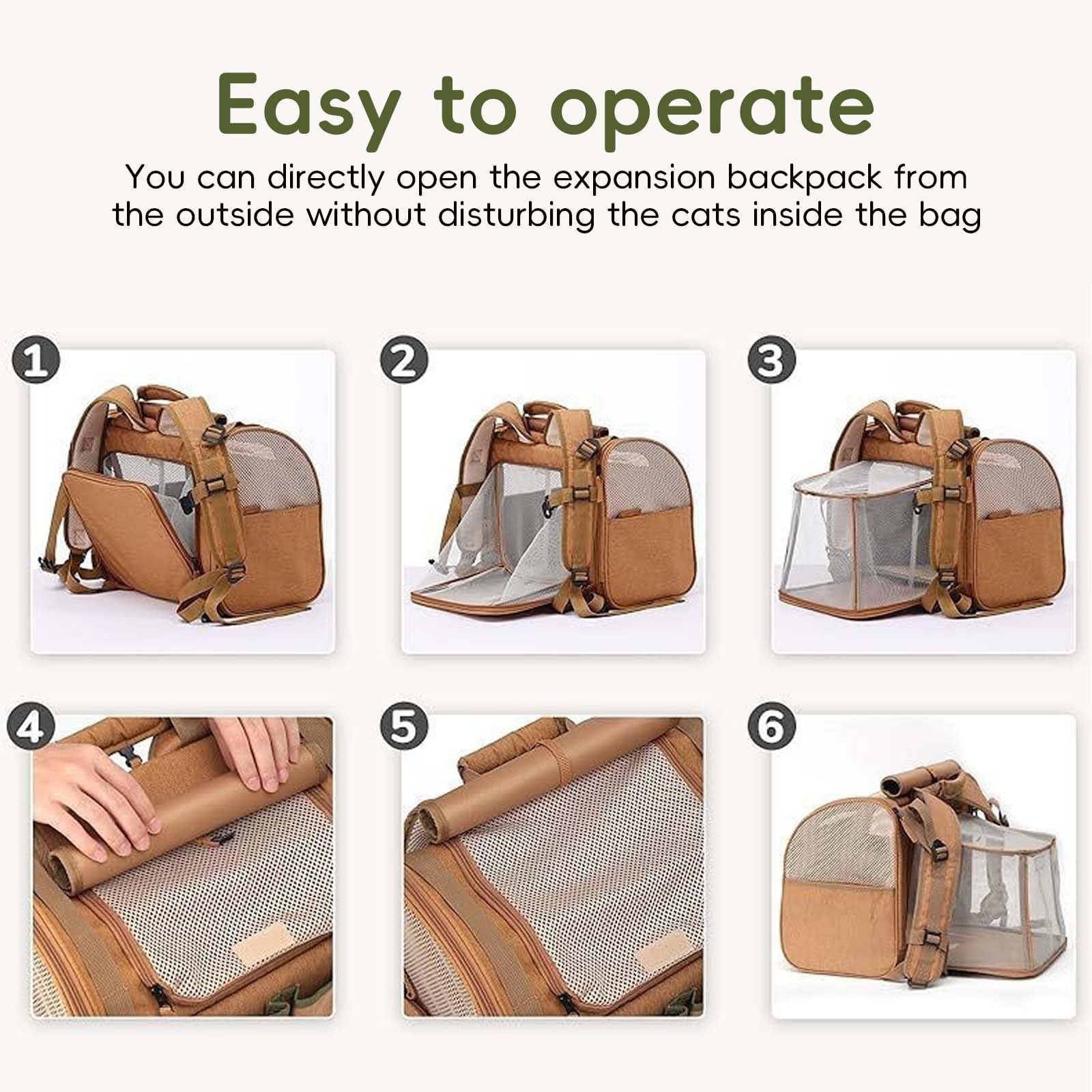 Easy to operate

You can directly open the expansion backpack from the outside without disturbing the cats inside the bag

1

2

3

4

5

6