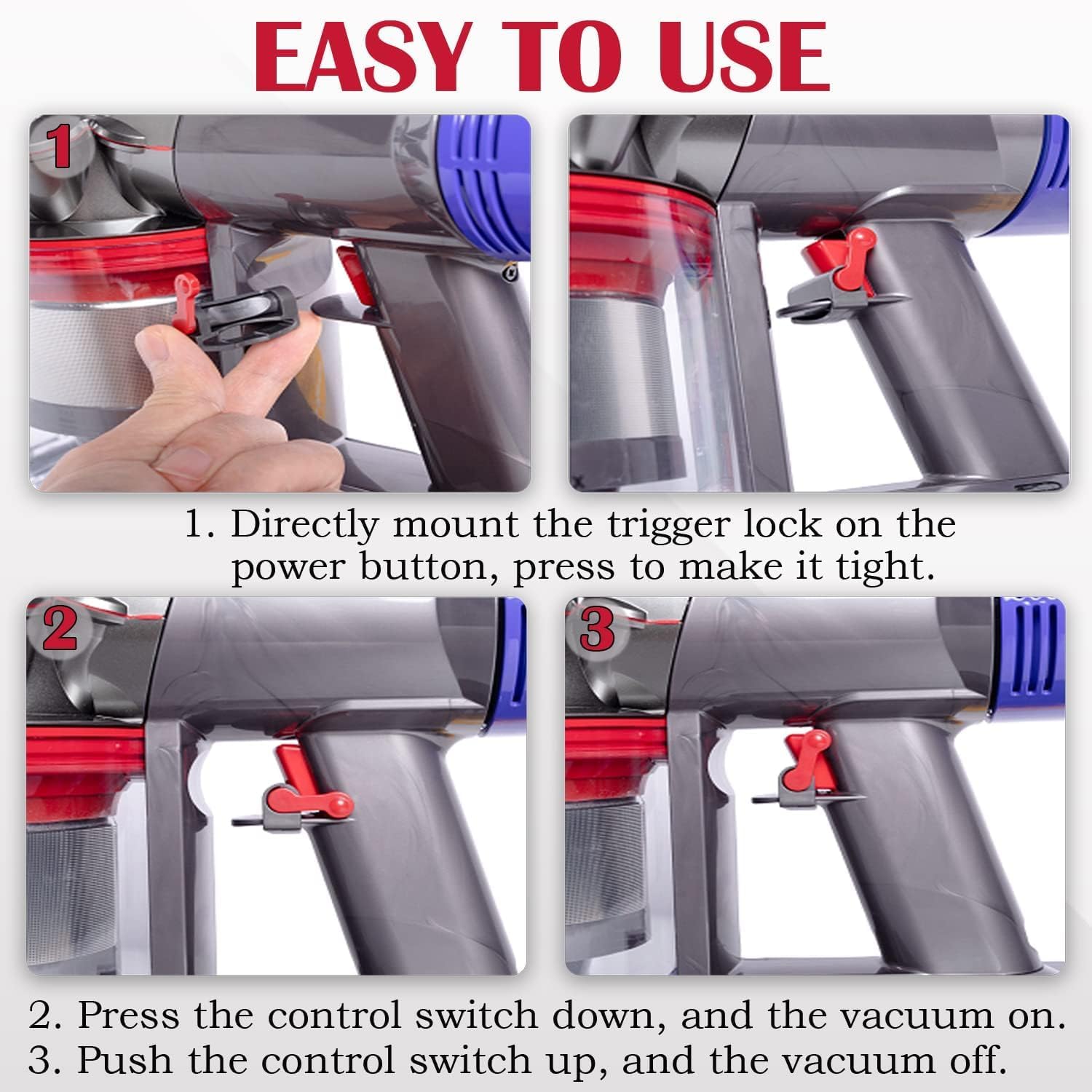 EASY TO USE

1

1. Directly mount the trigger lock on the power button, press to make it tight.

2

3

2. Press the control switch down, and the vacuum on.
3. Push the control switch up, and the vacuum off.