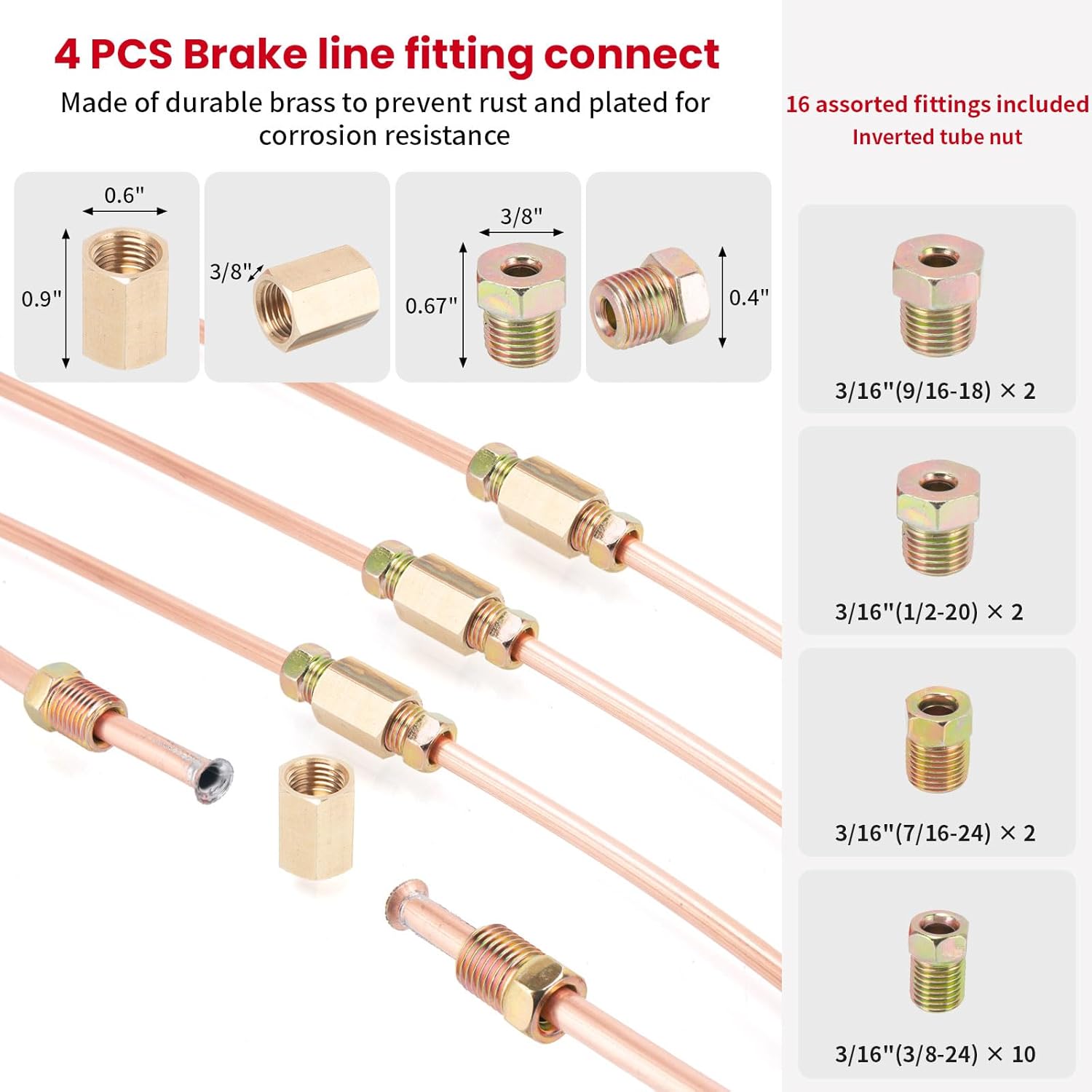 4 PCS Brake line fitting connect

Made of durable brass to prevent rust and plated for corrosion resistance

0.6"

0.9"

3/8"

3/8"

0.67"

0.4"

16 assorted fittings included

Inverted tube nut

3/16"(9/16-18) × 2

3/16"(1/2-20) × 2

3/16"(7/16-24) × 2

3/16"(3/8-24) × 10