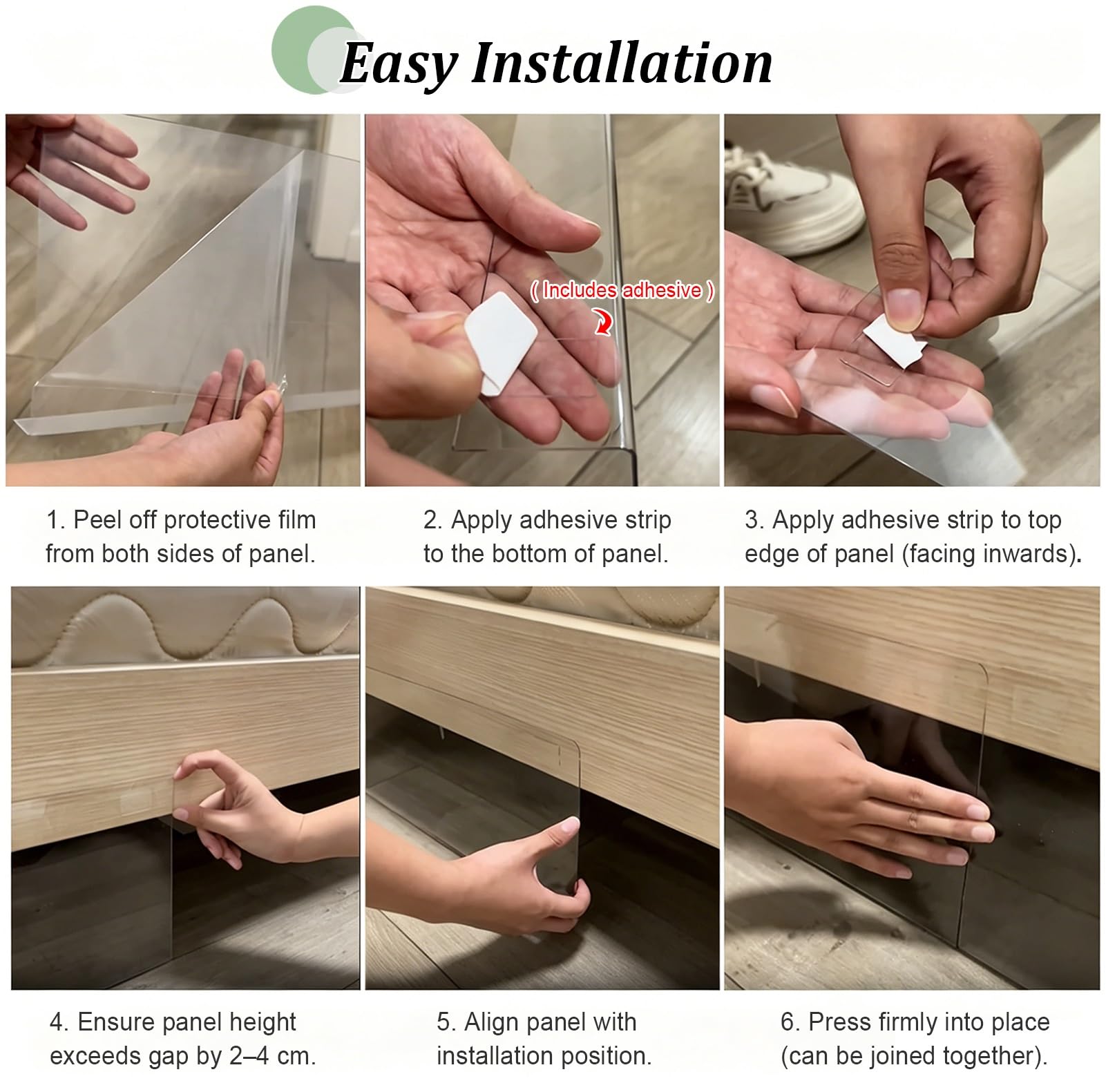 Easy Installation

( Includes adhesive )

1. Peel off protective film from both sides of panel.

2. Apply adhesive strip to the bottom of panel.

3. Apply adhesive strip to top edge of panel (facing inwards).

4. Ensure panel height exceeds gap by 2–4 cm.

5. Align panel with installation position.

6. Press firmly into place (can be joined together).