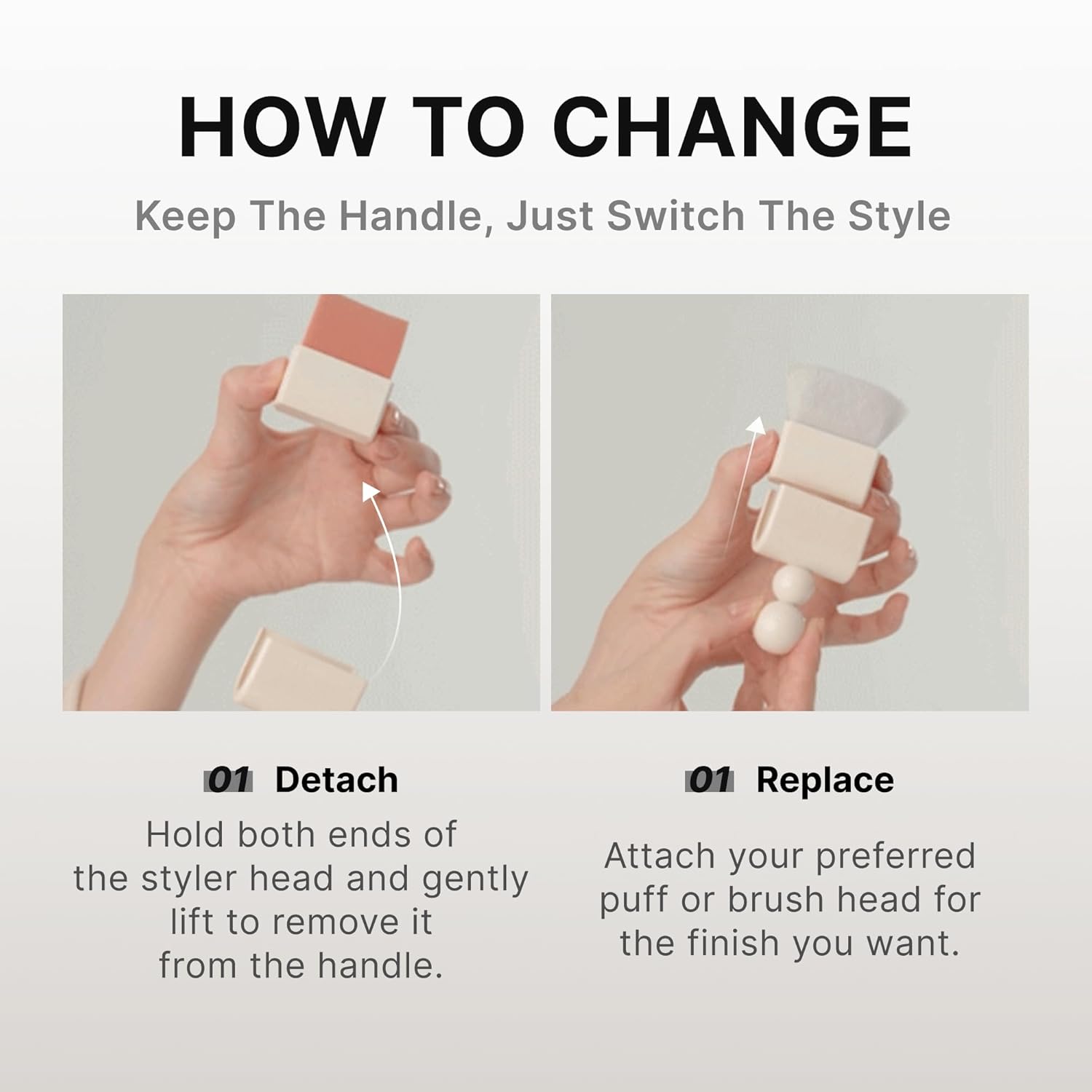 HOW TO CHANGE

Keep The Handle, Just Switch The Style

01 Detach

Hold both ends of the styler head and gently lift to remove it from the handle.

01 Replace

Attach your preferred puff or brush head for the finish you want.