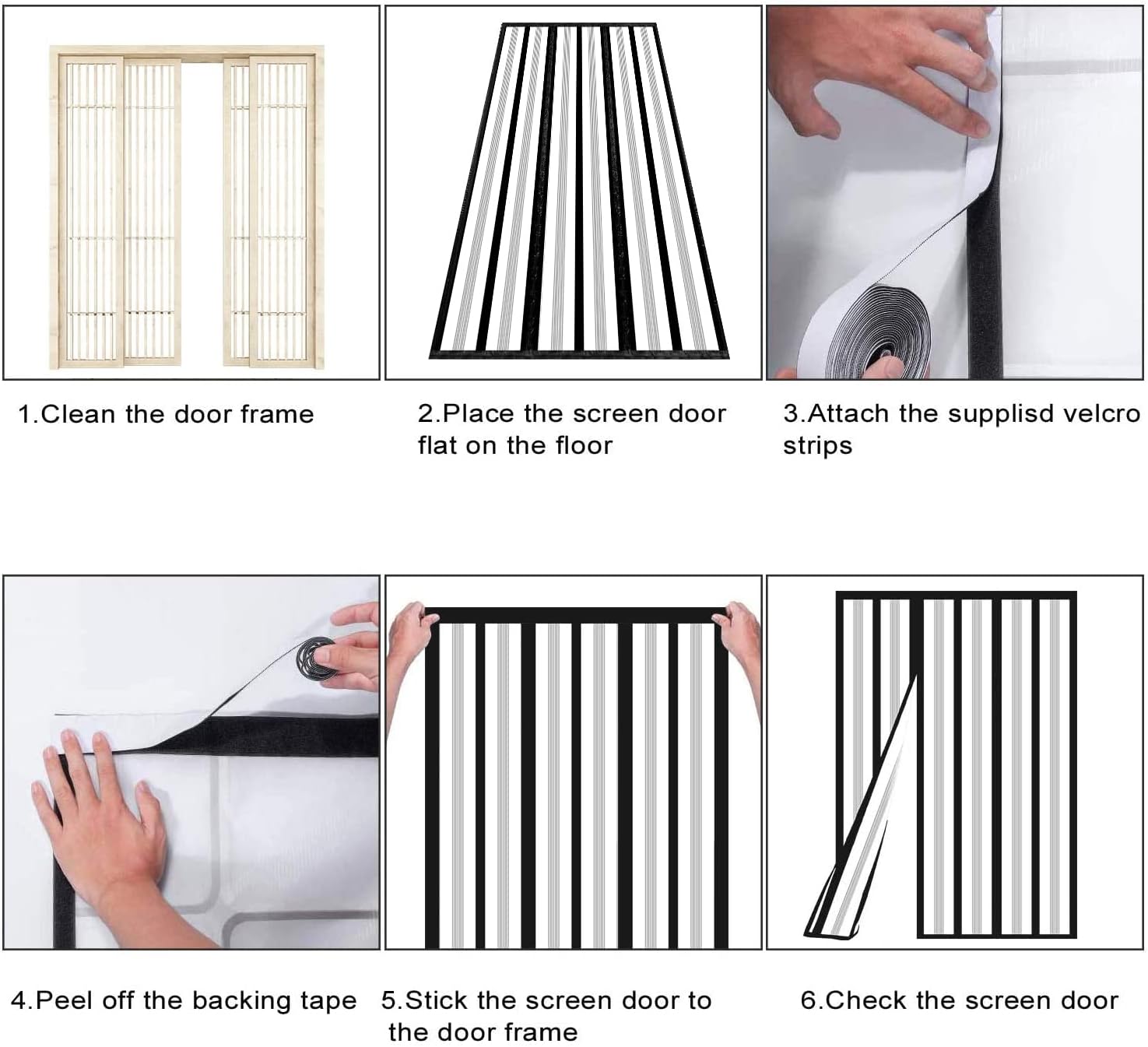 1.Clean the door frame

2.Place the screen door flat on the floor

3.Attach the supplisd velcro strips

4.Peel off the backing tape

5.Stick the screen door to the door frame

6.Check the screen door