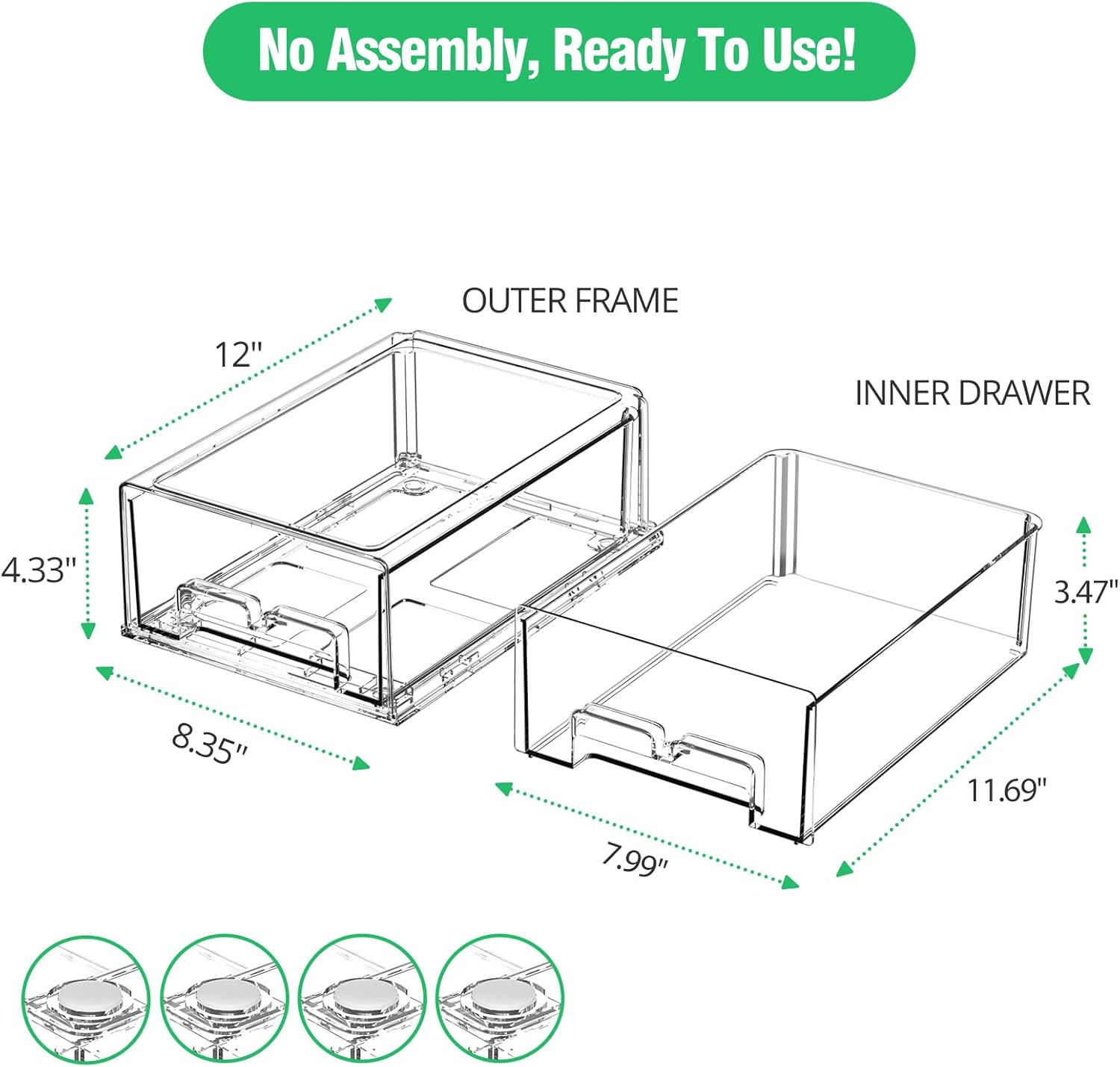 No Assembly, Ready To Use!

OUTER FRAME

12"

4.33"

8.35"

INNER DRAWER

3.47"

11.69"

7.99"