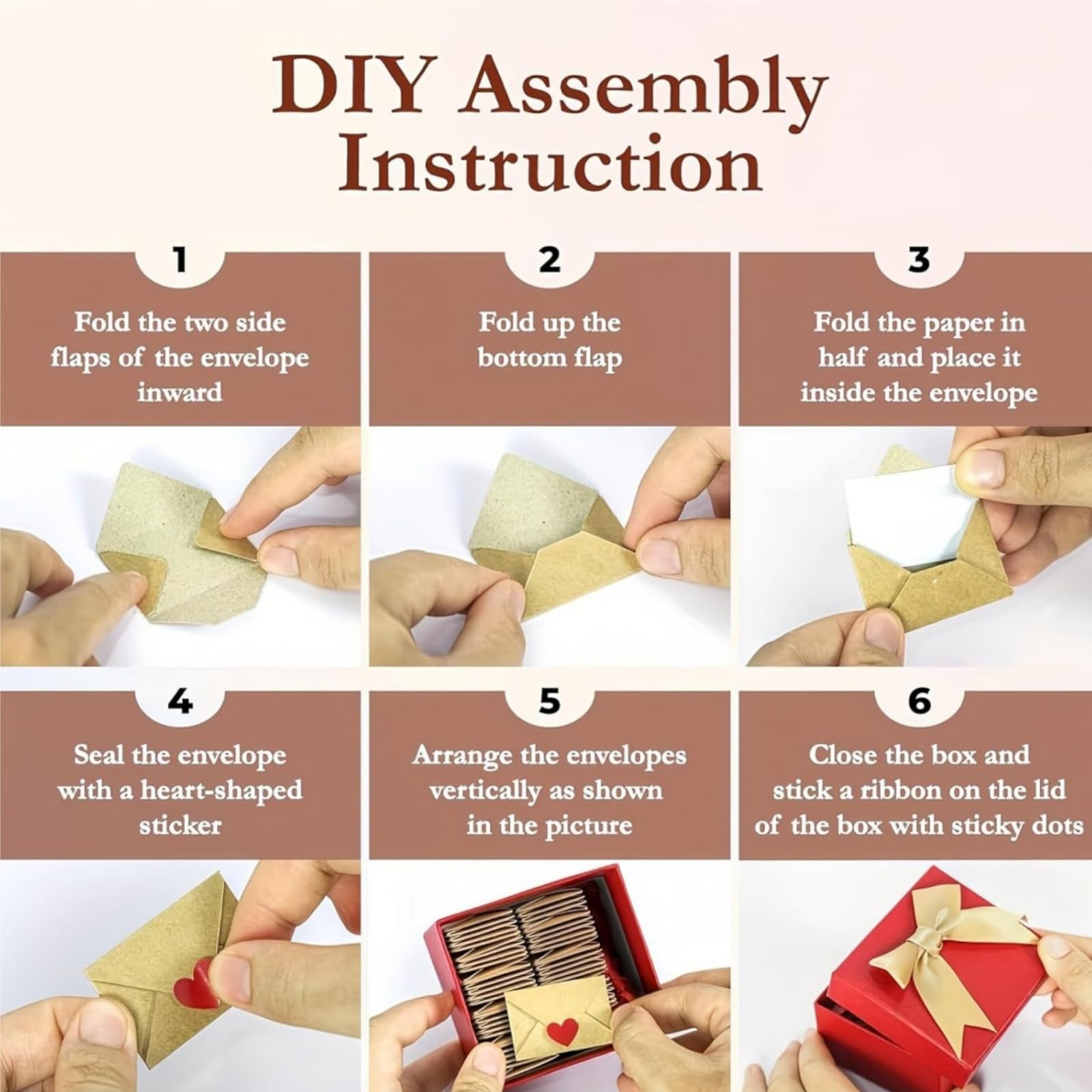 DIY Assembly Instruction

1

Fold the two side flaps of the envelope inward

2

Fold up the bottom flap

3

Fold the paper in half and place it inside the envelope

4

Seal the envelope with a heart-shaped sticker

5

Arrange the envelopes vertically as shown in the picture

6

Close the box and stick a ribbon on the lid of the box with sticky dots