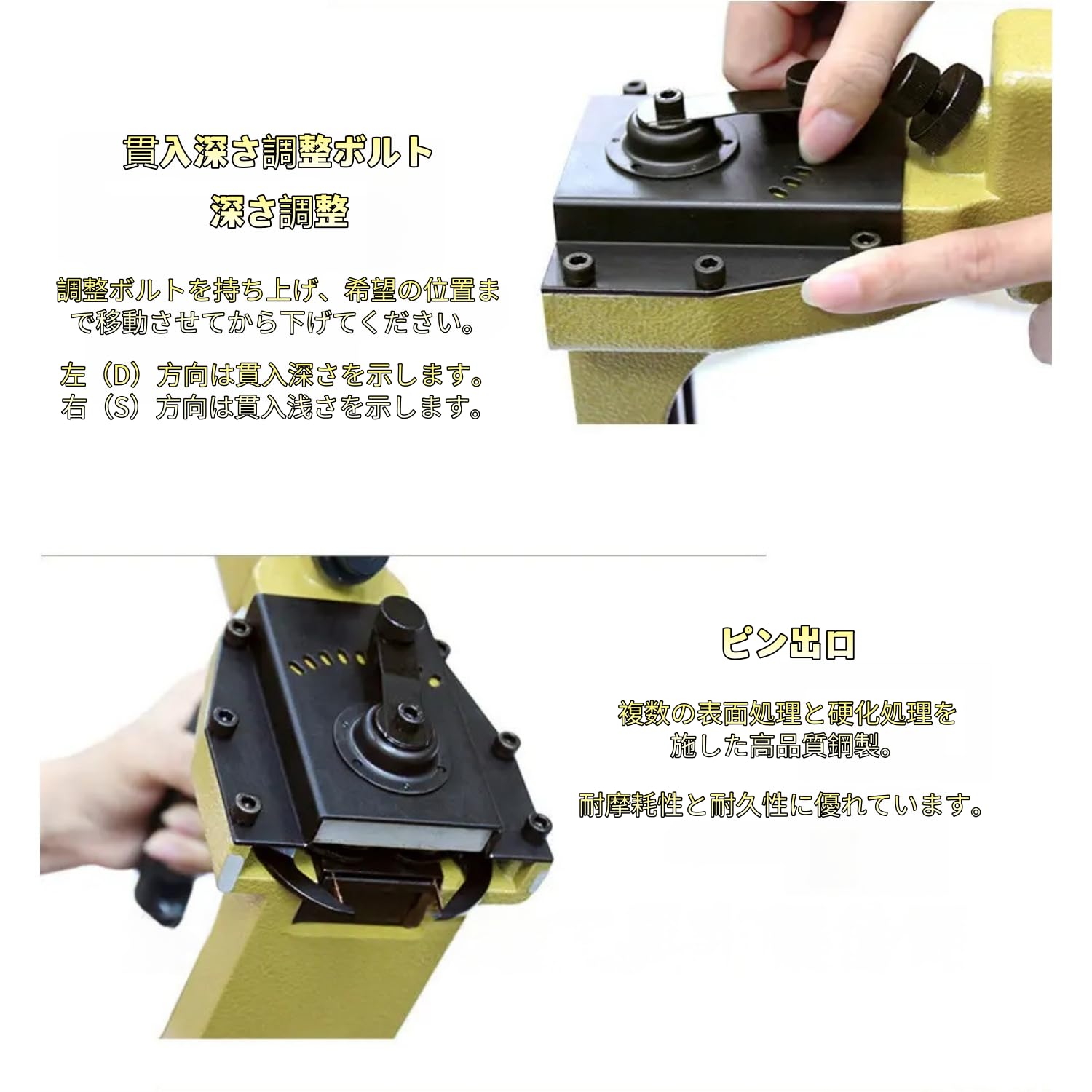 貫入深さ調整ボルト

深さ調整

調整ボルトを持ち上げ、希望の位置まで移動させてから下げてください。

左（D）方向は貫入深さを示します。
右（S）方向は貫入浅さを示します。

ピン出口

複数の表面処理と硬化処理を施した高品質鋼製。

耐摩耗性と耐久性に優れています。