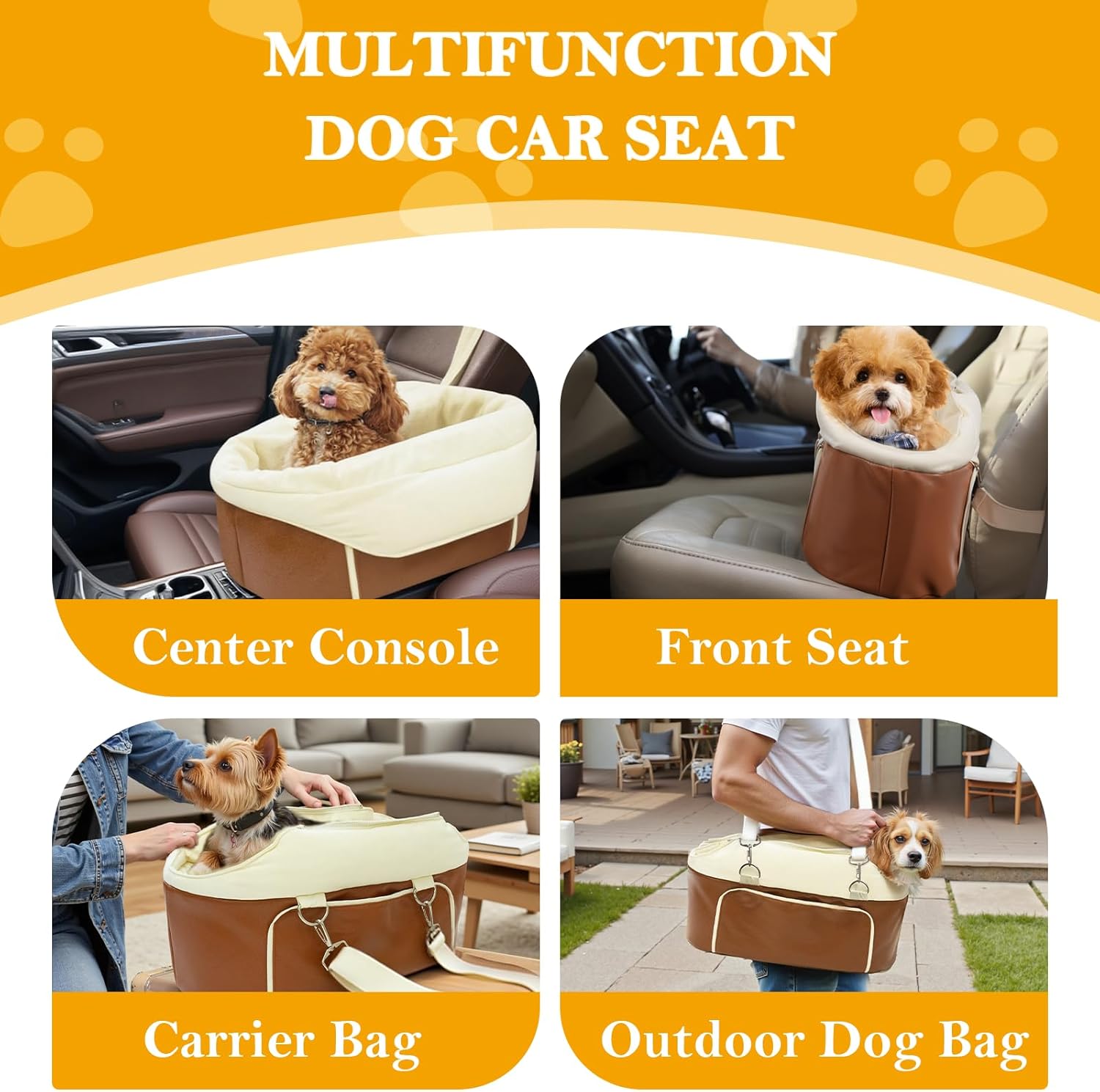 MULTIFUNCTION DOG CAR SEAT

Center Console

Front Seat

Carrier Bag

Outdoor Dog Bag