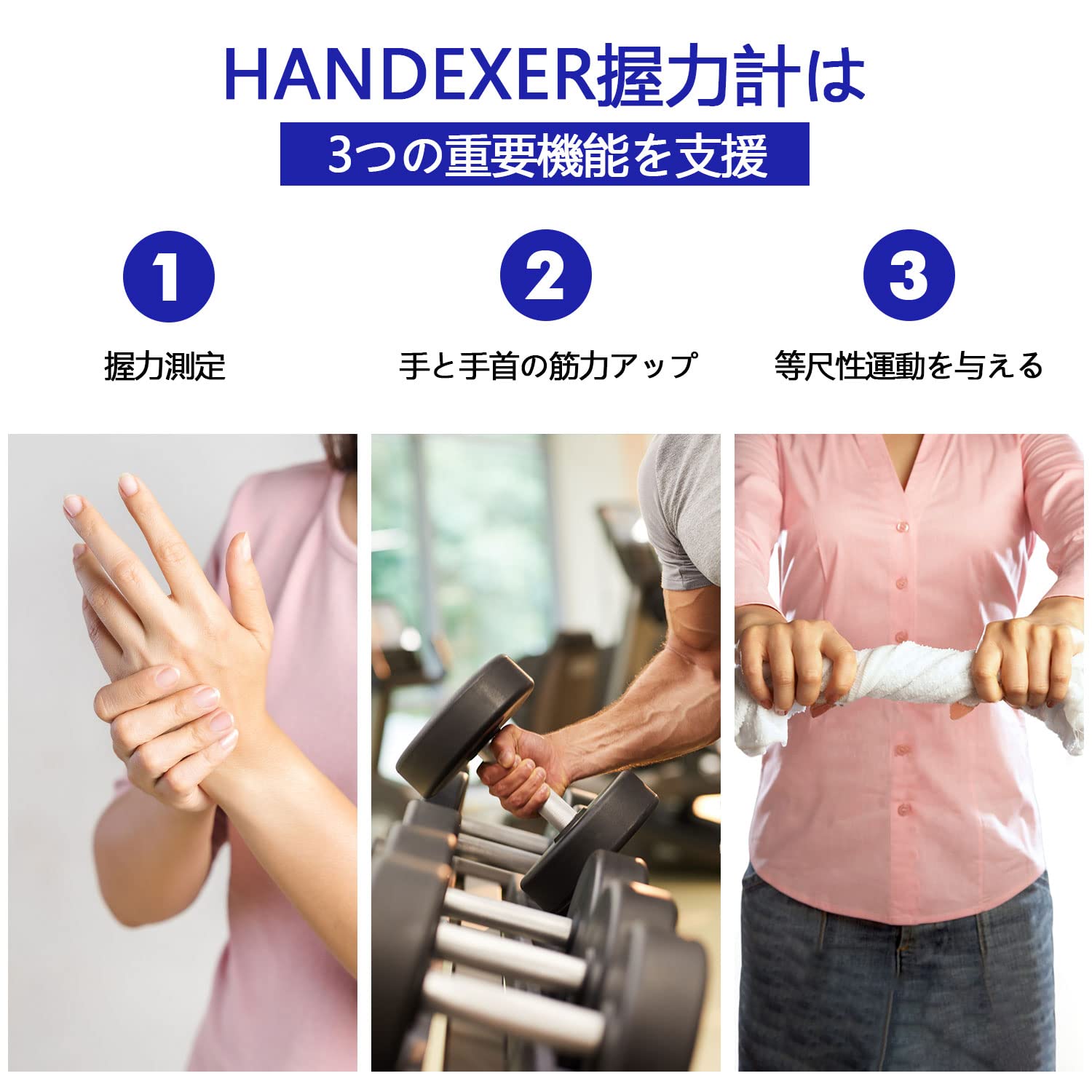 HANDEXER握力計は

3つの重要機能を支援

1

握力測定

2

手と手首の筋力アップ

3

等尺性運動を与える