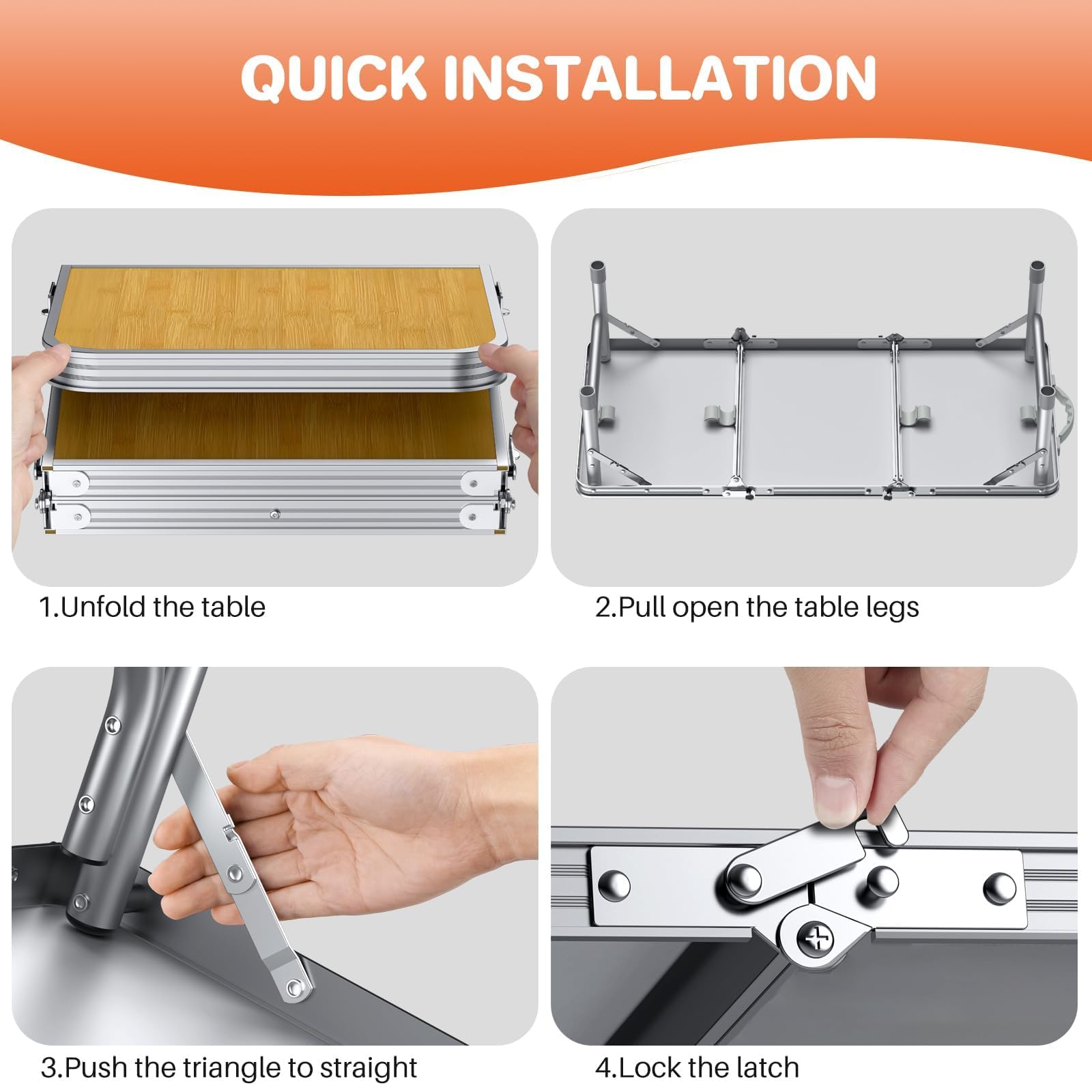 QUICK INSTALLATION

1.Unfold the table

2.Pull open the table legs

3.Push the triangle to straight

4.Lock the latch