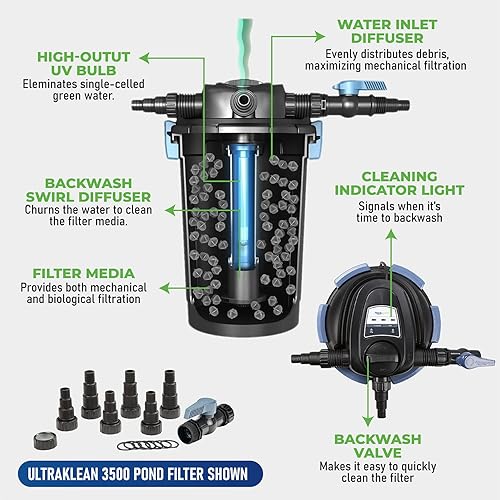 HIGH-OUTUT UV BULB
Eleminates single-celled green water.

WATER INLET DIFFUSER
Evenly distributes debris, maximizing mechanical filtration

BACKWASH SWIRL DIFFUSER
Churns the water to clean the filter media.

CLEANING INDICATOR LIGHT
Signals when it's time to backwash

FILTER MEDIA
Provides both mechanical and biological filtration

BACKWASH VALVE
Makes it easy to quickly clean the filter

ULTRAKLEAN 3500 POND FILTER SHOWN