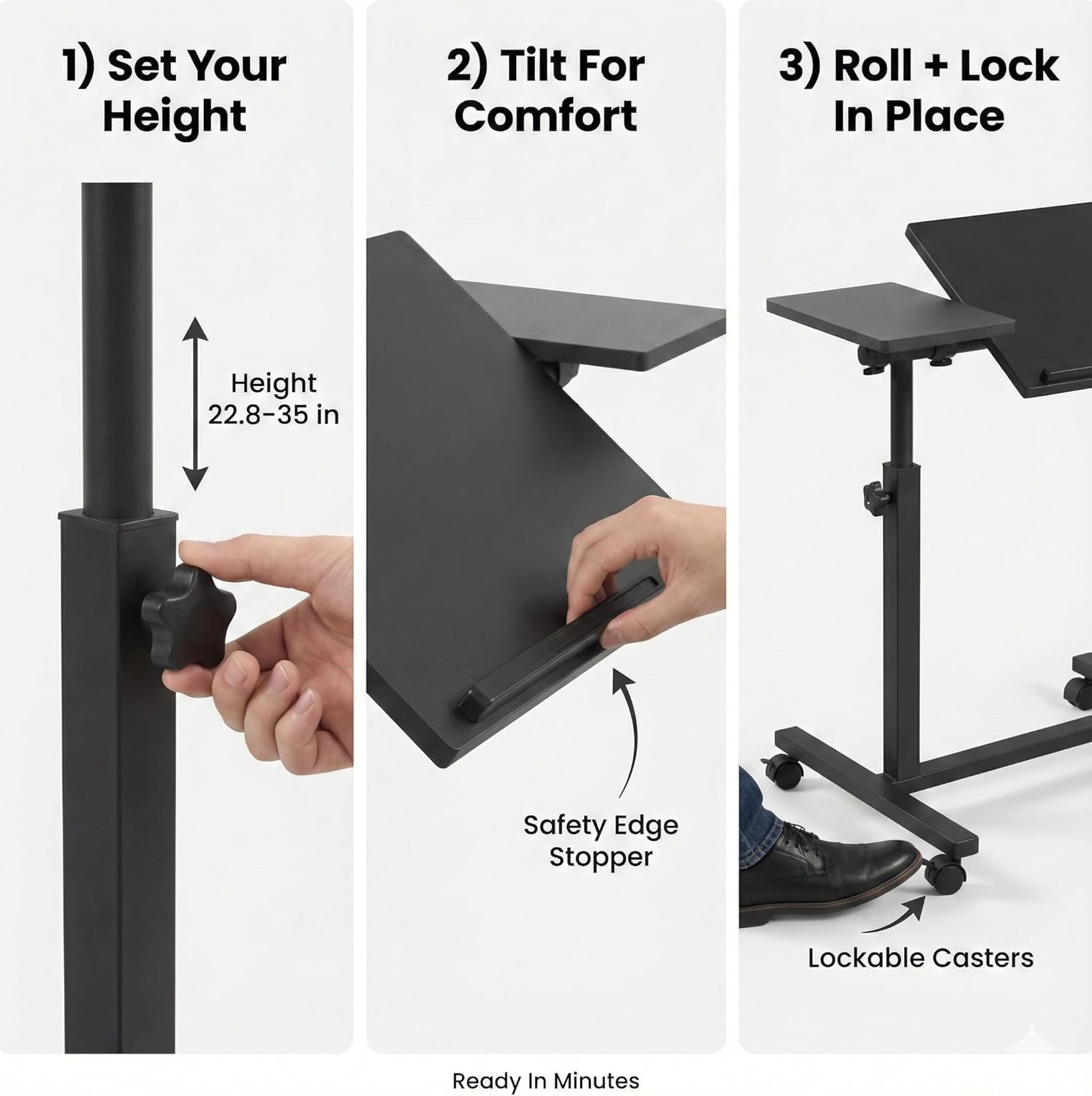 1) Set Your Height

Height
22.8-35 in

2) Tilt For Comfort

Safety Edge Stopper

3) Roll + Lock In Place

Lockable Casters

Ready In Minutes