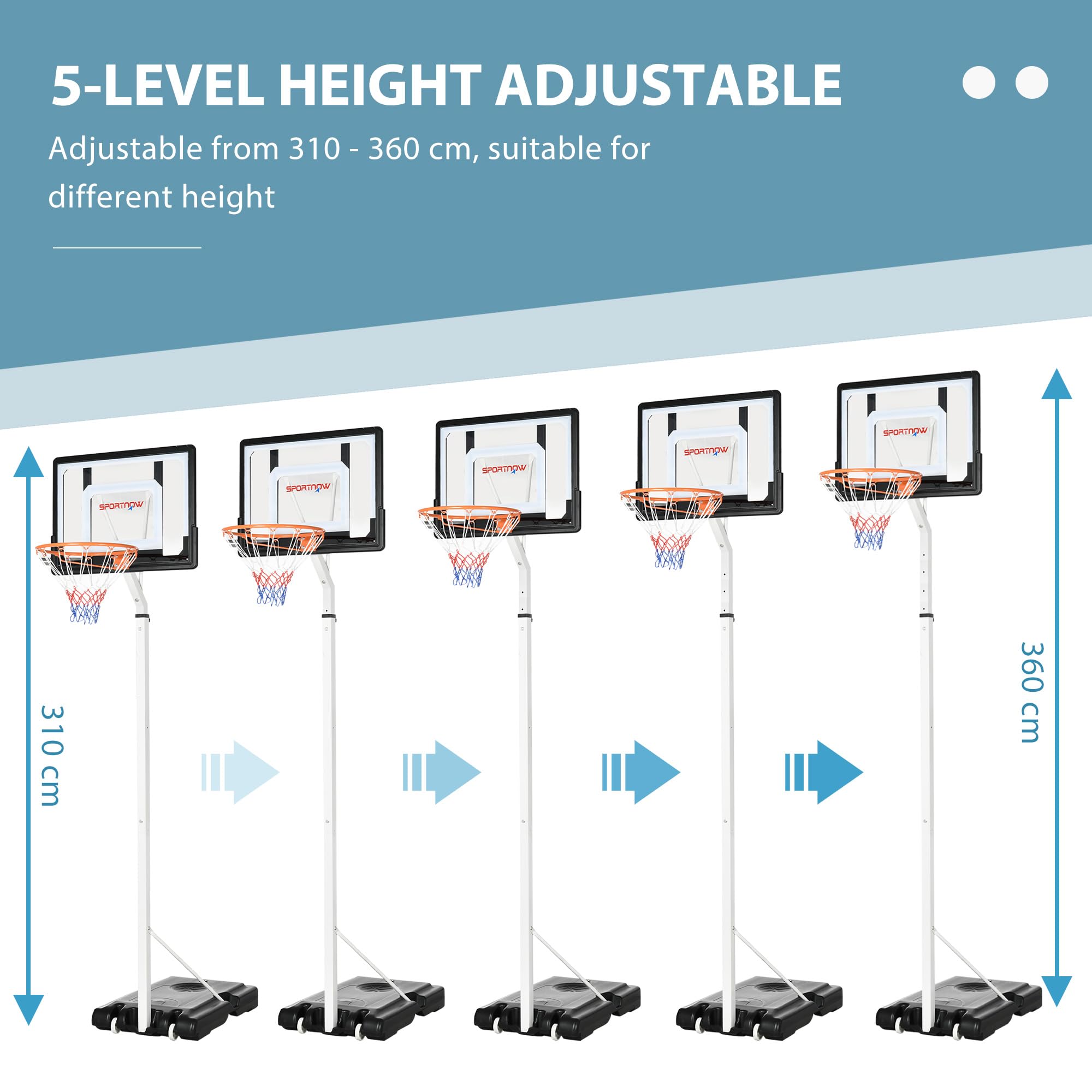 5-LEVEL HEIGHT ADJUSTABLE

Adjustable from 310 - 360 cm, suitable for different height

SPORTNOW

SPORTNOW

SPORTNOW

SPORTNOW

SPORTNOW

310 cm

360 cm