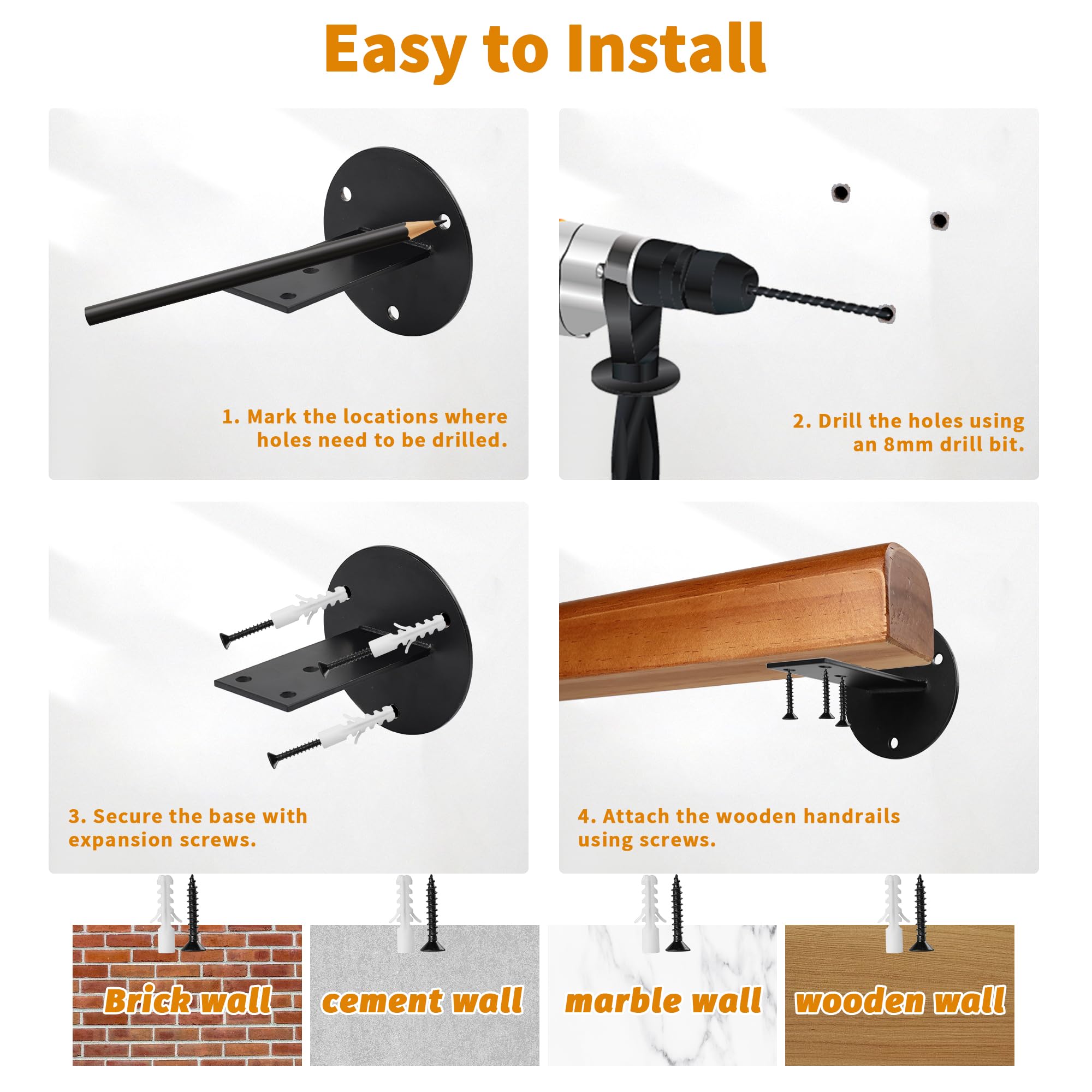 Easy to Install

1. Mark the locations where holes need to be drilled.

2. Drill the holes using an 8mm drill bit.

3. Secure the base with expansion screws.

4. Attach the wooden handrails using screws.

Brick wall

cement wall

marble wall

wooden wall