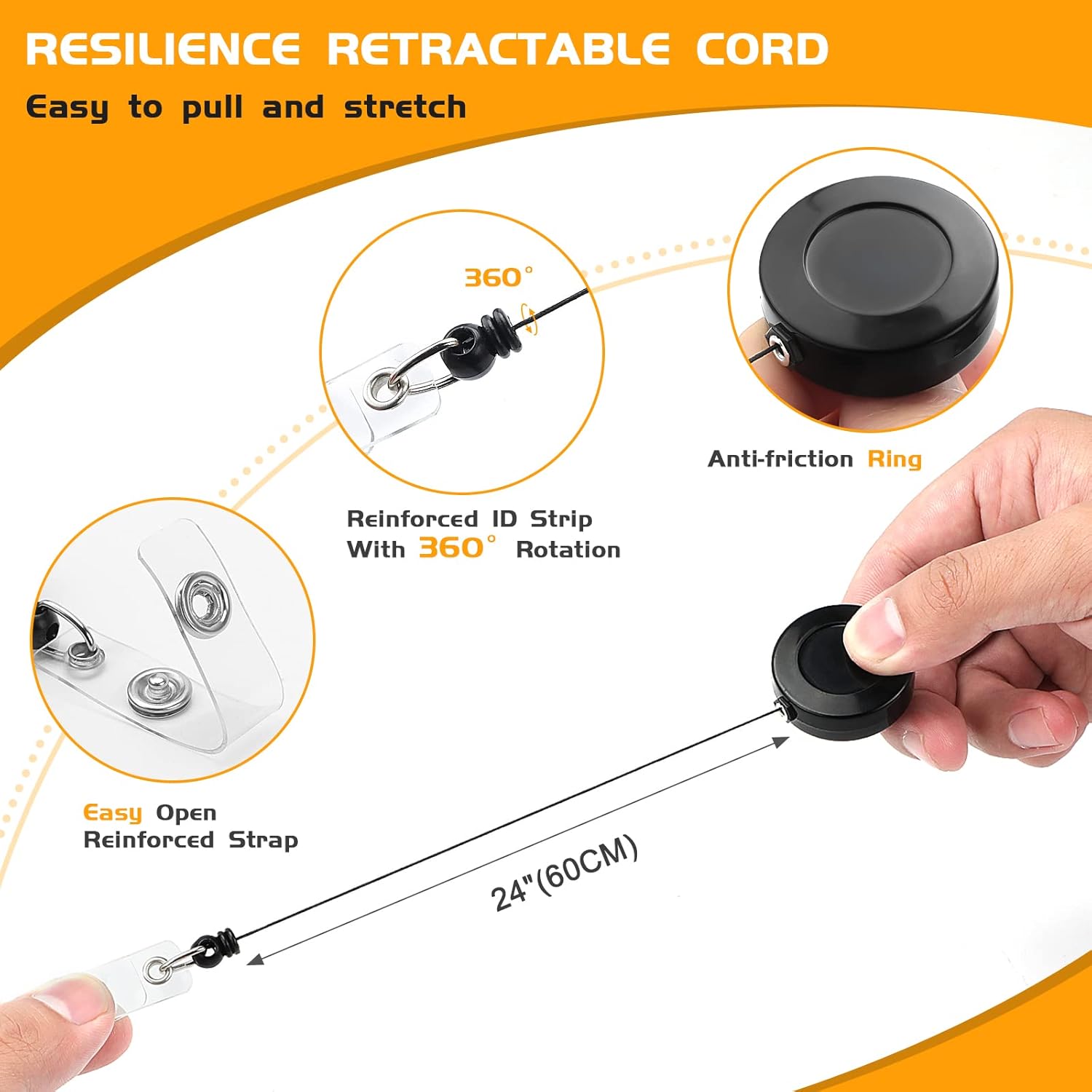 RESILIENCE RETRACTABLE CORD

Easy to pull and stretch

360°

Anti-friction Ring

Reinforced ID Strip With 360° Rotation

Easy Open Reinforced Strap

24"(60CM)