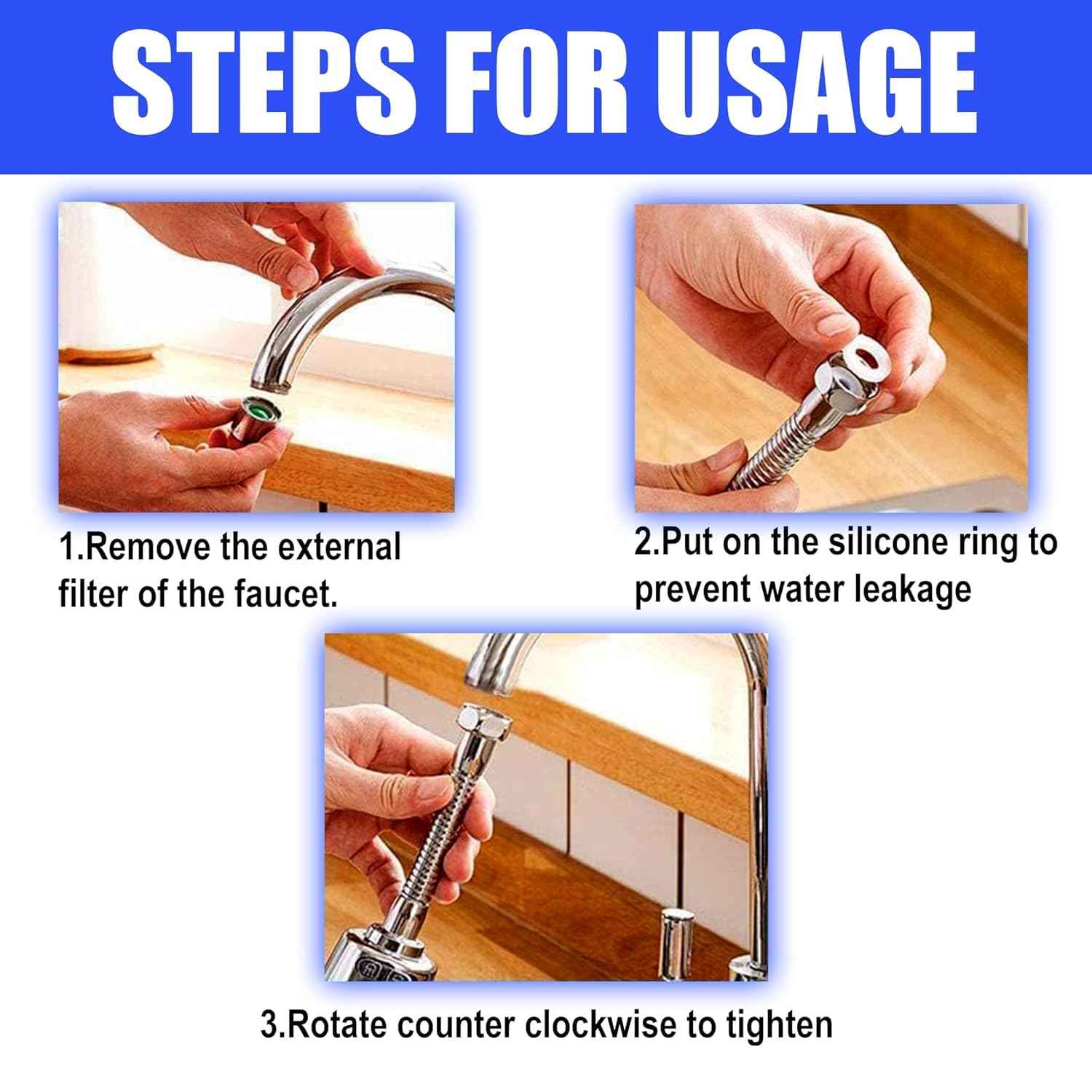 STEPS FOR USAGE

1.Remove the external filter of the faucet.

2.Put on the silicone ring to prevent water leakage

3.Rotate counter clockwise to tighten